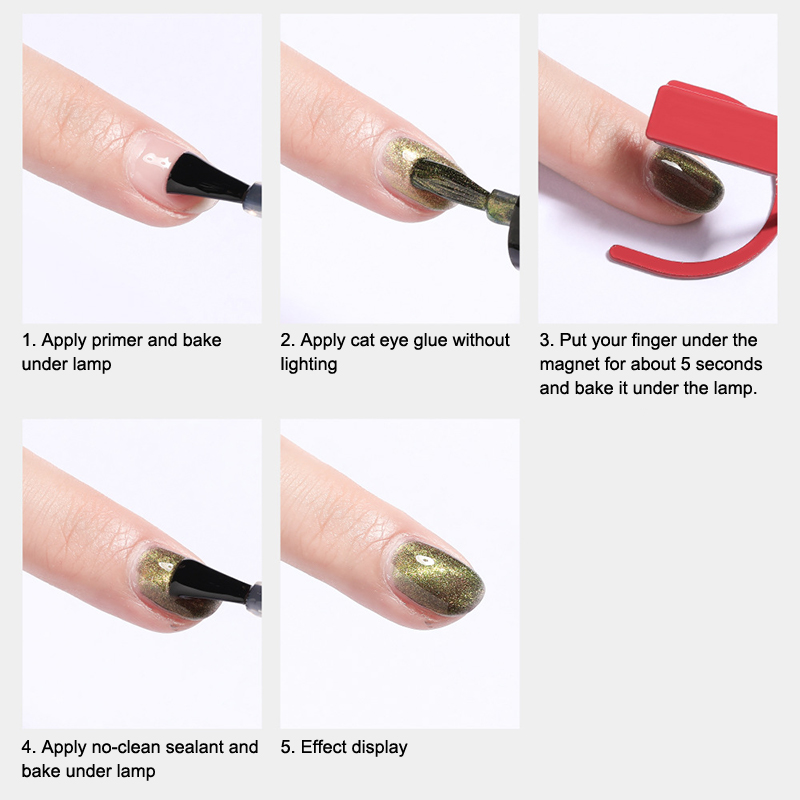 1. Apply primer and bake under lamp

2. Apply cat eye glue without lighting

3. Put your finger under the magnet for about 5 seconds and bake it under the lamp.

4. Apply no-clean sealant and bake under lamp

5. Effect display