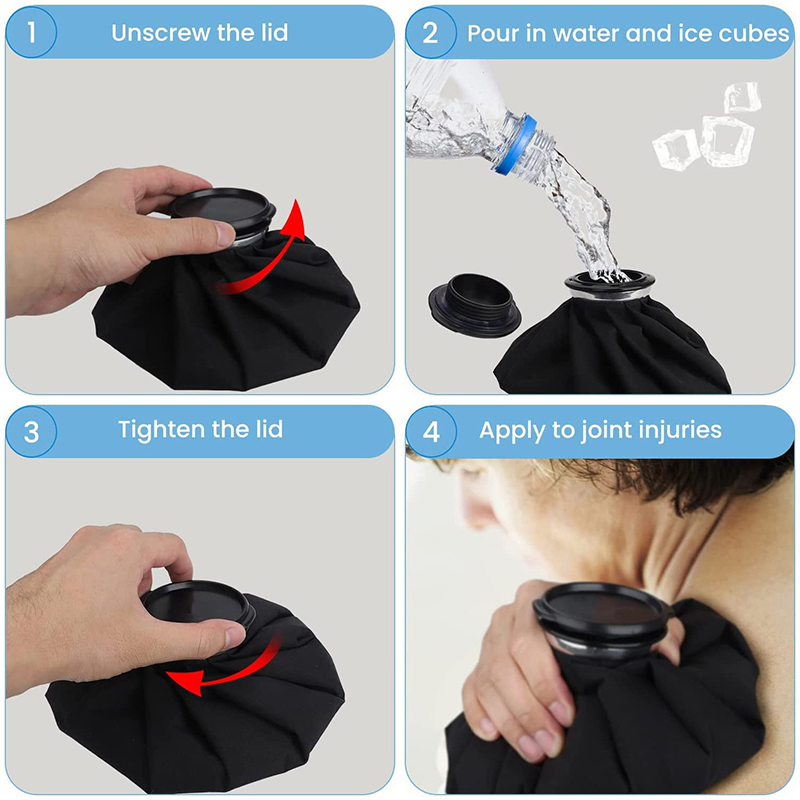 1 Unscrew the lid

2 Pour in water and ice cubes

3 Tighten the lid

4 Apply to joint injuries