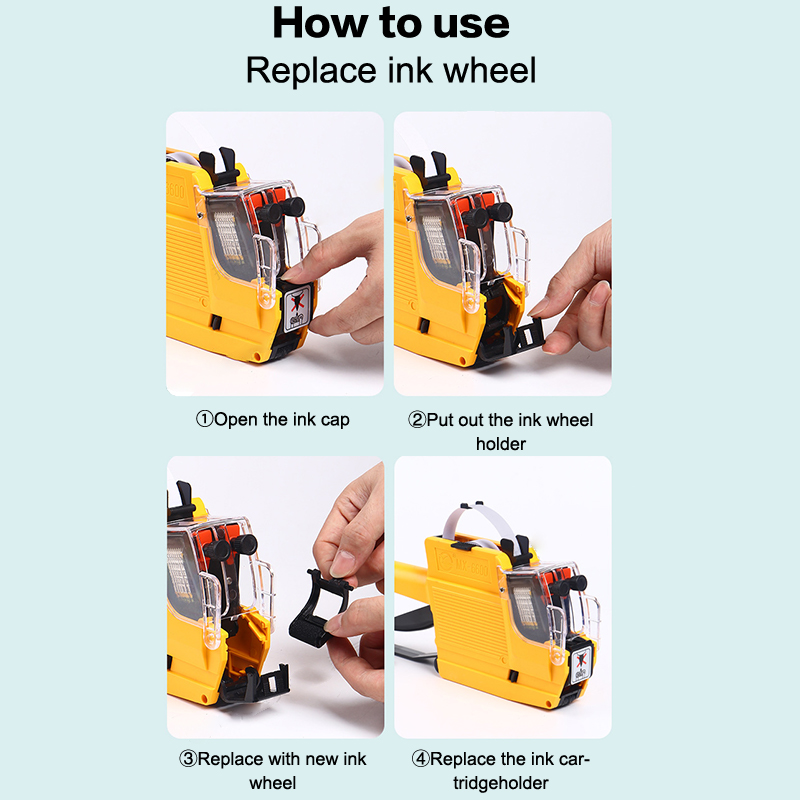 How to use
Replace ink wheel

①Open the ink cap

②Put out the ink wheel holder

③Replace with new ink wheel

④Replace the ink cartridgeholder