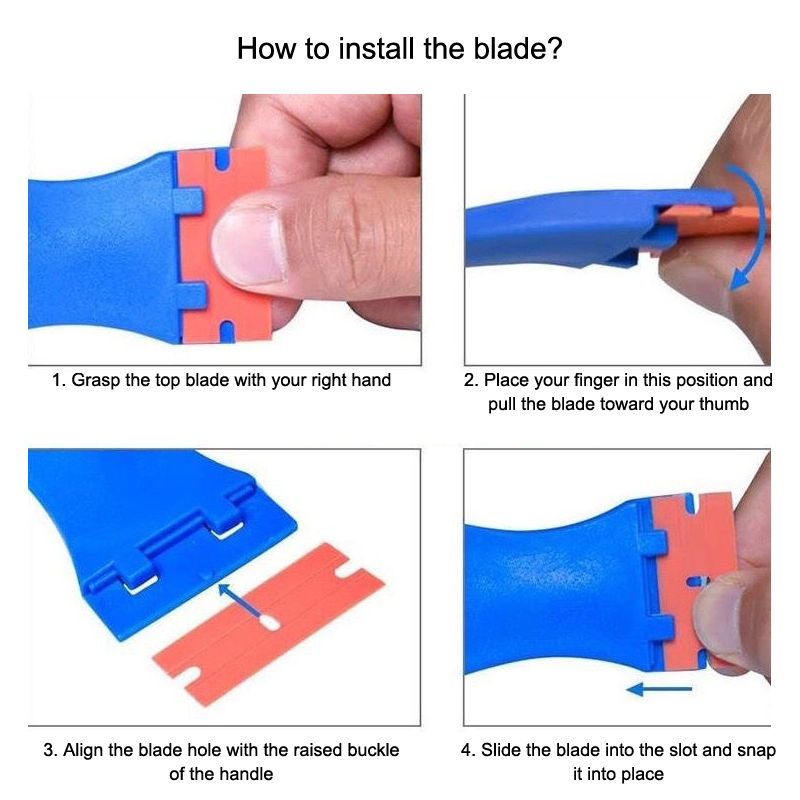 How to install the blade?

1. Grasp the top blade with your right hand

2. Place your finger in this position and pull the blade toward your thumb

3. Align the blade hole with the raised buckle of the handle

4. Slide the blade into the slot and snap it into place