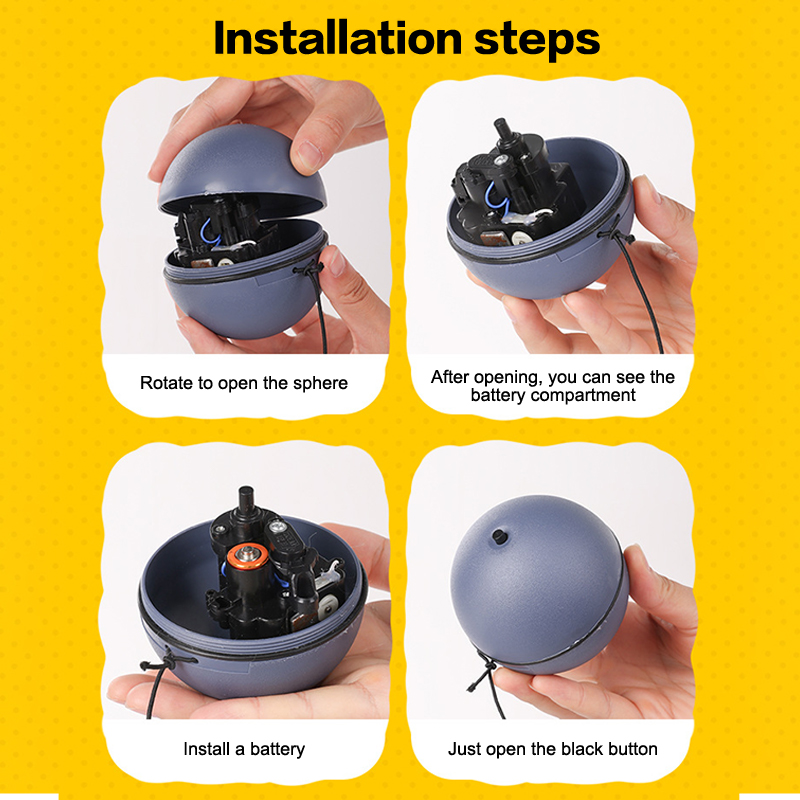 Installation steps

Rotate to open the sphere

After opening, you can see the battery compartment

Install a battery

Just open the black button