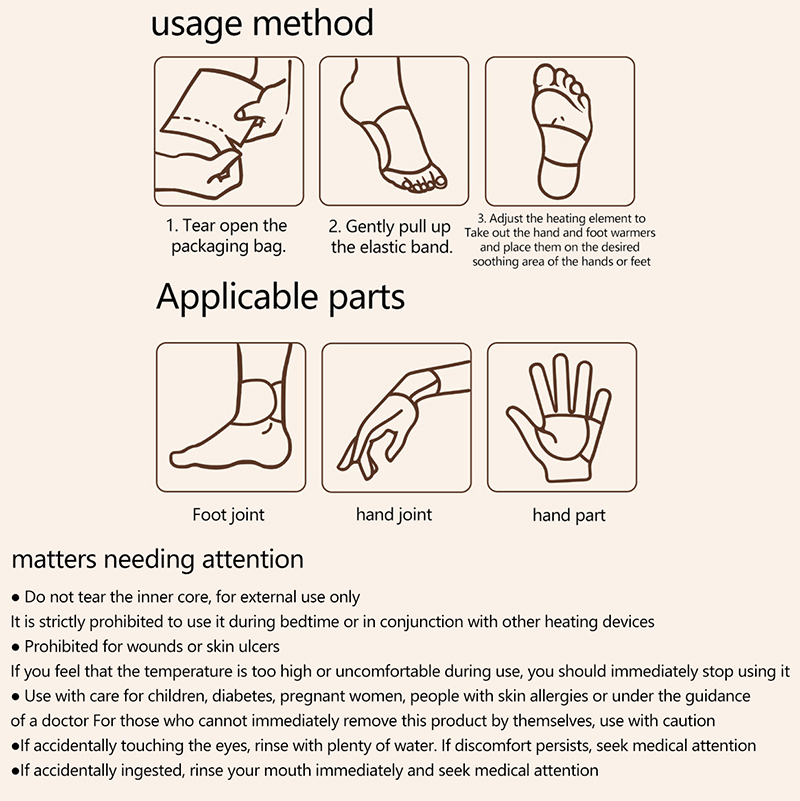 usage method

1. Tear open the packaging bag.

2. Gently pull up the elastic band.

3. Adjust the heating element to Take out the hand and foot warmers and place them on the desired soothing area of the hands or feet

Applicable parts

Foot joint

hand joint

hand part

matters needing attention

● Do not tear the inner core, for external use only
It is strictly prohibited to use it during bedtime or in conjunction with other heating devices
● Prohibited for wounds or skin ulcers
If you feel that the temperature is too high or uncomfortable during use, you should immediately stop using it
● Use with care for children, diabetes, pregnant women, people with skin allergies or under the guidance of a doctor For those who cannot immediately remove this product by themselves, use with caution
●If accidentally touching the eyes, rinse with plenty of water. If discomfort persists, seek medical attention
●If accidentally ingested, rinse your mouth immediately and seek medical attention