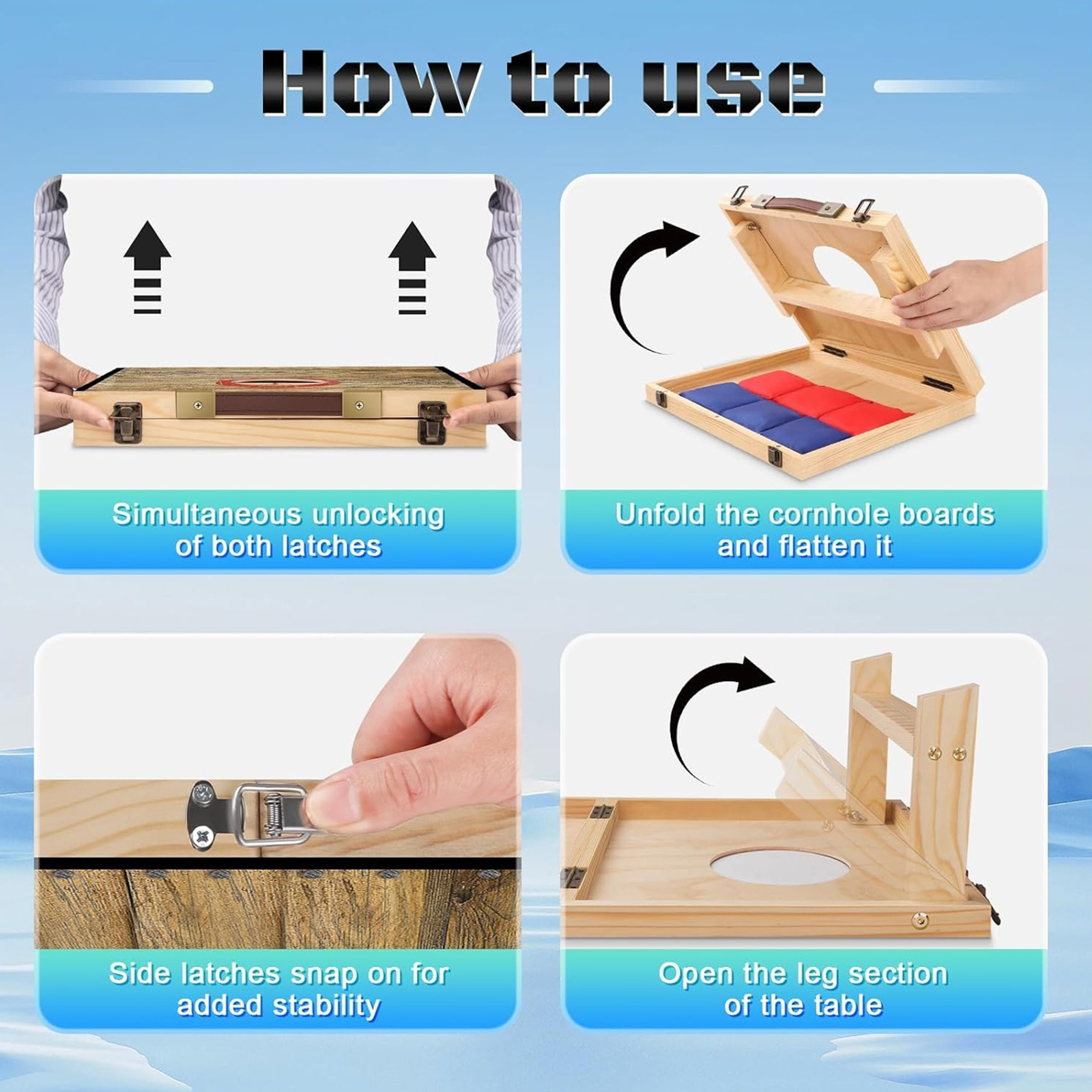 How to use

Simultaneous unlocking of both latches

Unfold the cornhole boards and flatten it

Side latches snap on for added stability

Open the leg section of the table