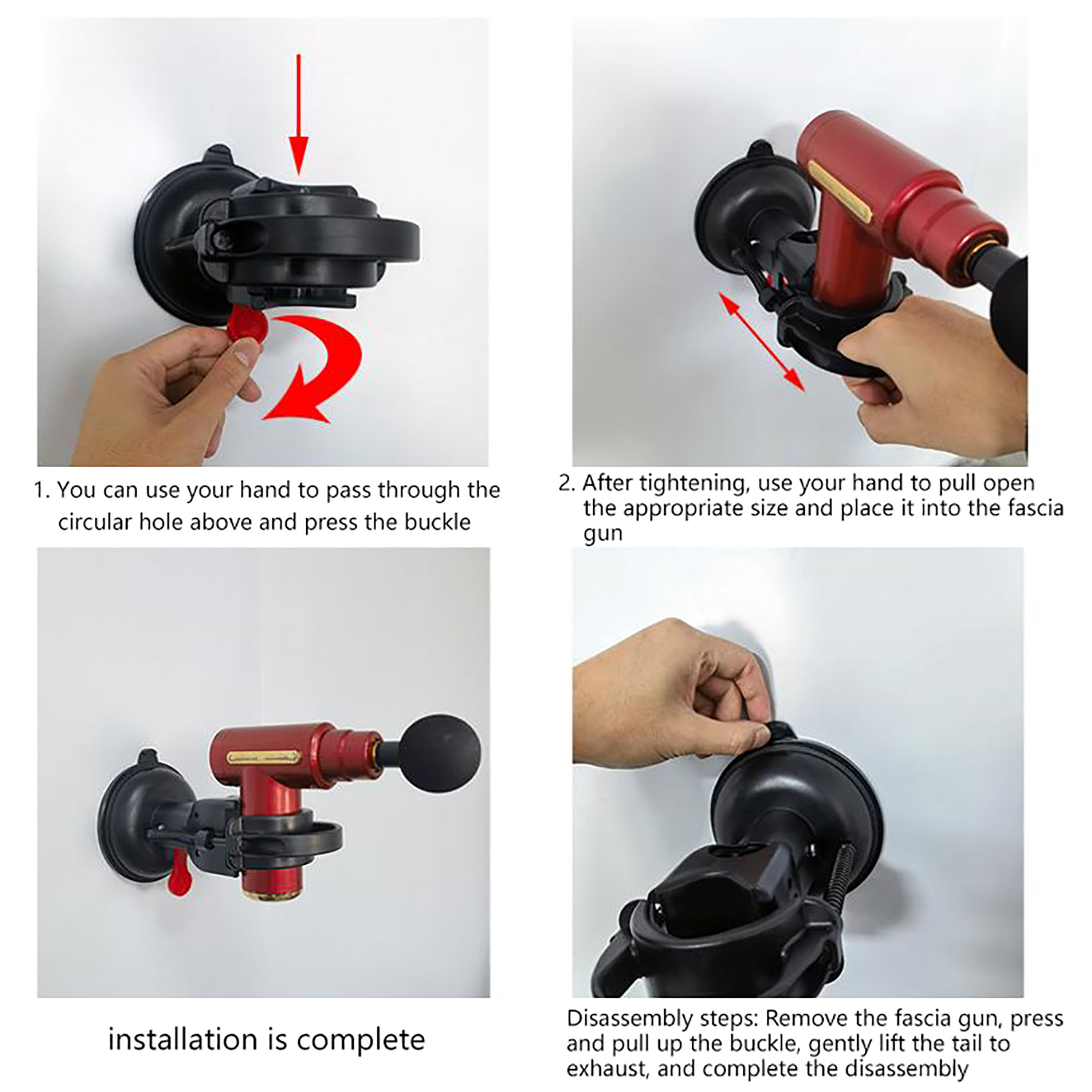 1. You can use your hand to pass through the circular hole above and press the buckle

2. After tightening, use your hand to pull open the appropriate size and place it into the fascia gun

installation is complete

Disassembly steps: Remove the fascia gun, press and pull up the buckle, gently lift the tail to exhaust, and complete the disassembly