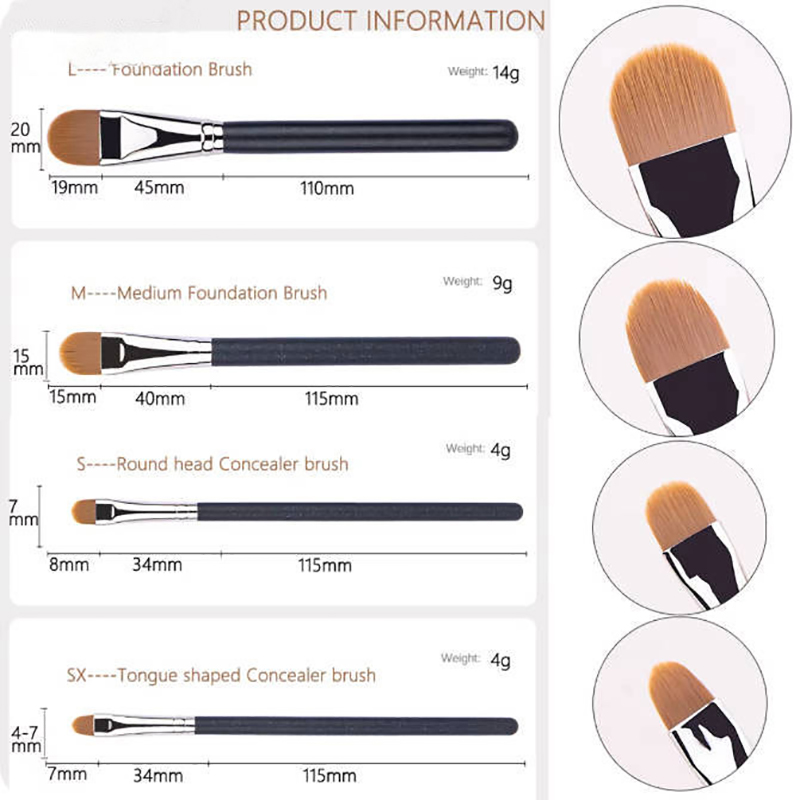 PRODUCT INFORMATION

L----Foundation Brush

Weight: 14g

20 mm

19mm 45mm 110mm

M----Medium Foundation Brush

Weight: 9g

15 mm

15mm 40mm 115mm

S----Round head Concealer brush

Weight: 4g

7 mm

8mm 34mm 115mm

SX----Tongue shaped Concealer brush

Weight: 4g

4-7 mm

7mm 34mm 115mm