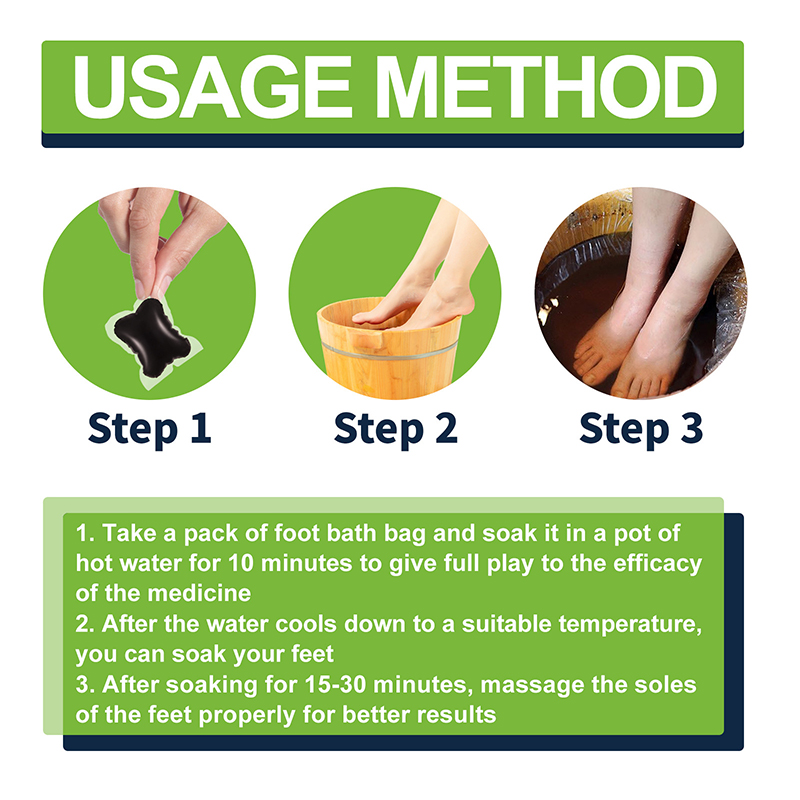 USAGE METHOD

Step 1

Step 2

Step 3

1. Take a pack of foot bath bag and soak it in a pot of hot water for 10 minutes to give full play to the efficacy of the medicine
2. After the water cools down to a suitable temperature, you can soak your feet
3. After soaking for 15-30 minutes, massage the soles of the feet properly for better results