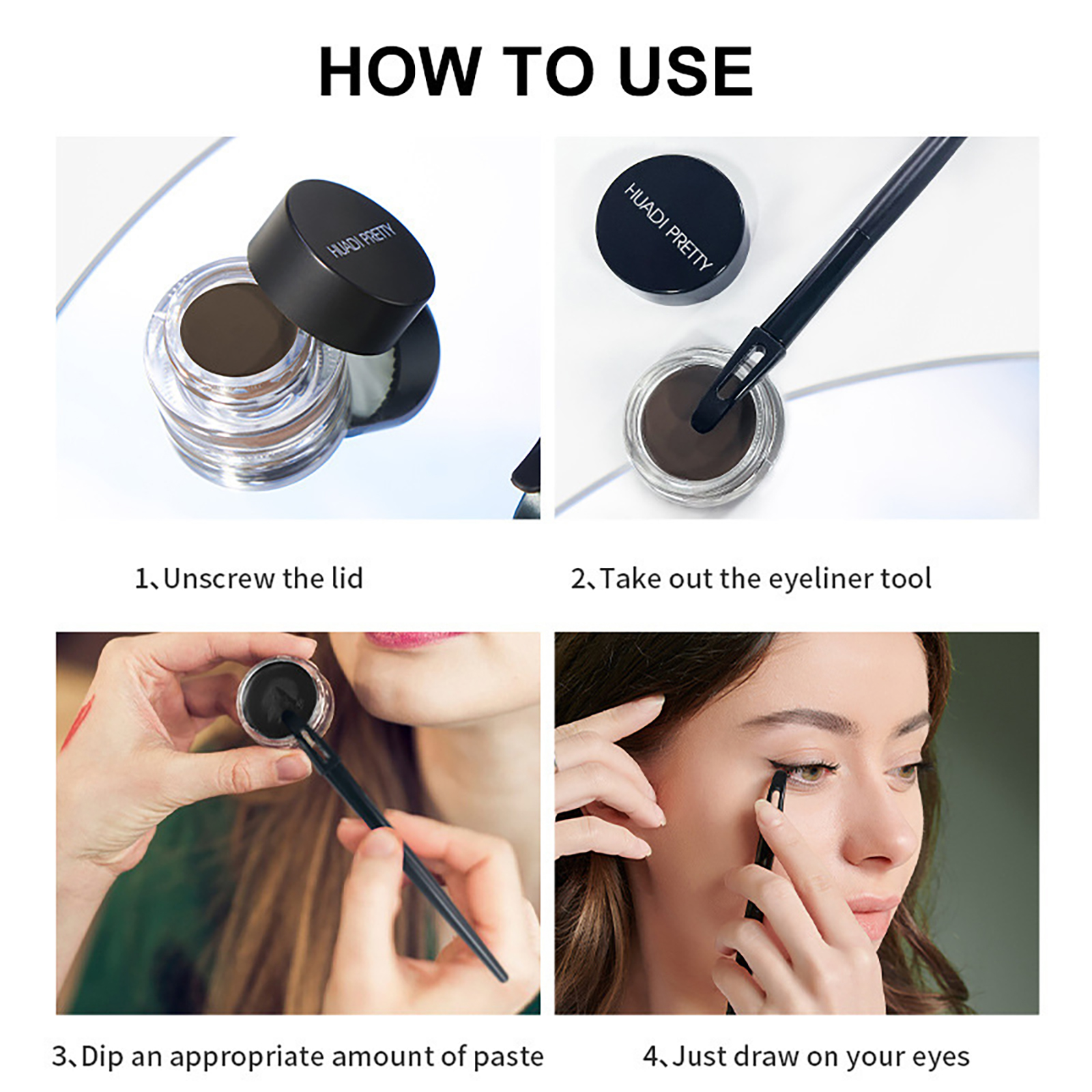 HOW TO USE

HUADI PRETTY

HUADI PRETTY

1、Unscrew the lid

2、Take out the eyeliner tool

3、Dip an appropriate amount of paste

4、Just draw on your eyes