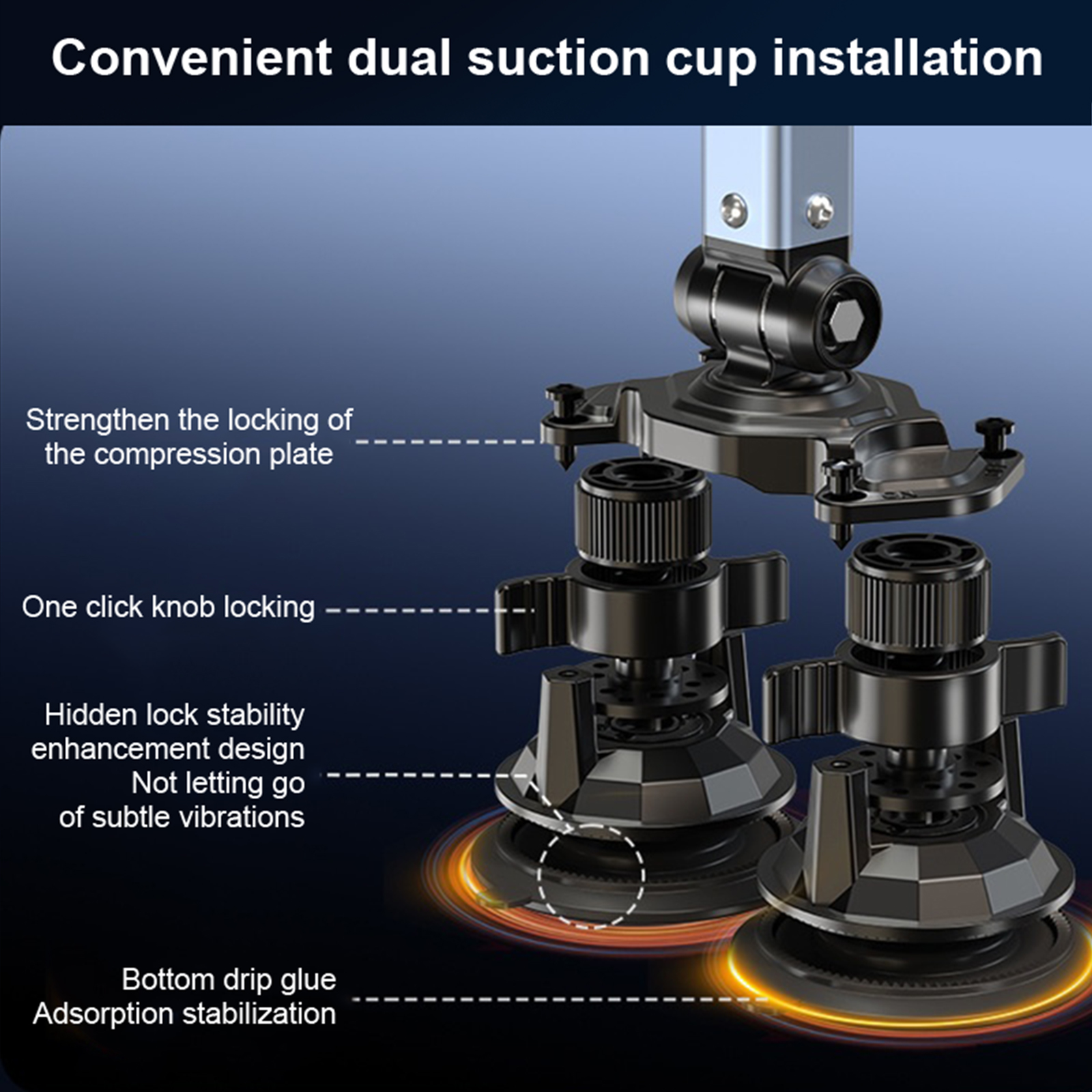 Convenient dual suction cup installation

Strengthen the locking of the compression plate

One click knob locking

Hidden lock stability enhancement design
Not letting go of subtle vibrations

Bottom drip glue
Adsorption stabilization