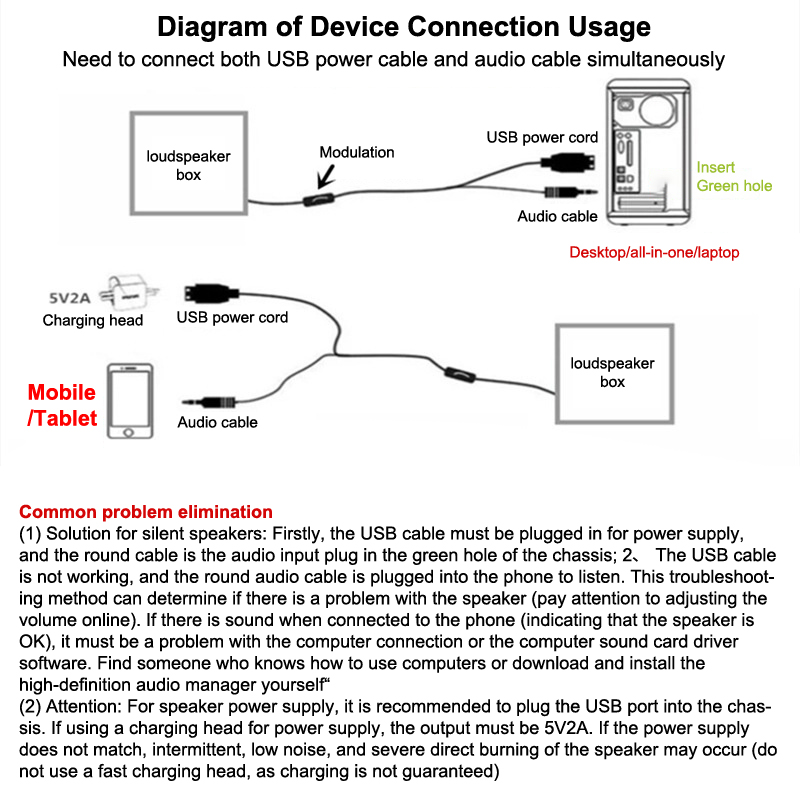 Diagram of Device Connection Usage
Need to connect both USB power cable and audio cable simultaneously

loudspeaker box

Modulation

USB power cord

Audio cable

Insert Green hole

Desktop/all-in-one/laptop

5V2A
Charging head

USB power cord

Mobile /Tablet

Audio cable

loudspeaker box

Common problem elimination
(1) Solution for silent speakers: Firstly, the USB cable must be plugged in for power supply, and the round cable is the audio input plug in the green hole of the chassis; 2、 The USB cable is not working, and the round audio cable is plugged into the phone to listen. This troubleshooting method can determine if there is a problem with the speaker (pay attention to adjusting the volume online). If there is sound when connected to the phone (indicating that the speaker is OK), it must be a problem with the computer connection or the computer sound card driver software. Find someone who knows how to use computers or download and install the high-definition audio manager yourself“
(2) Attention: For speaker power supply, it is recommended to plug the USB port into the chassis. If using a charging head for power supply, the output must be 5V2A. If the power supply does not match, intermittent, low noise, and severe direct burning of the speaker may occur (do not use a fast charging head, as charging is not guaranteed)