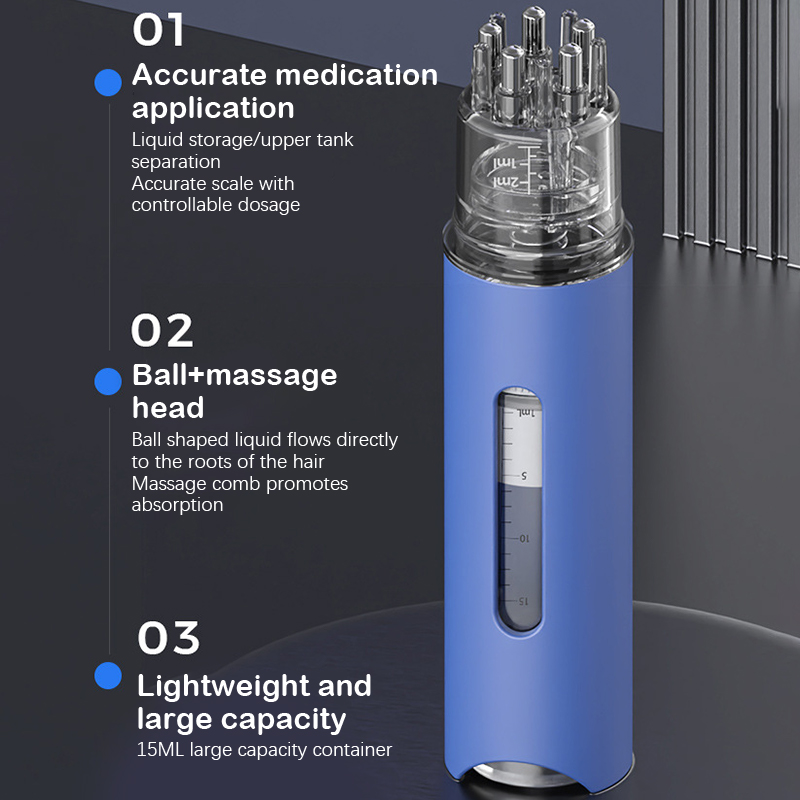 01
Accurate medication application
Liquid storage/upper tank separation
Accurate scale with controllable dosage

02
Ball+massage head
Ball shaped liquid flows directly to the roots of the hair
Massage comb promotes absorption

03
Lightweight and large capacity
15ML large capacity container

1ml
2ml

1ml
5
10
15