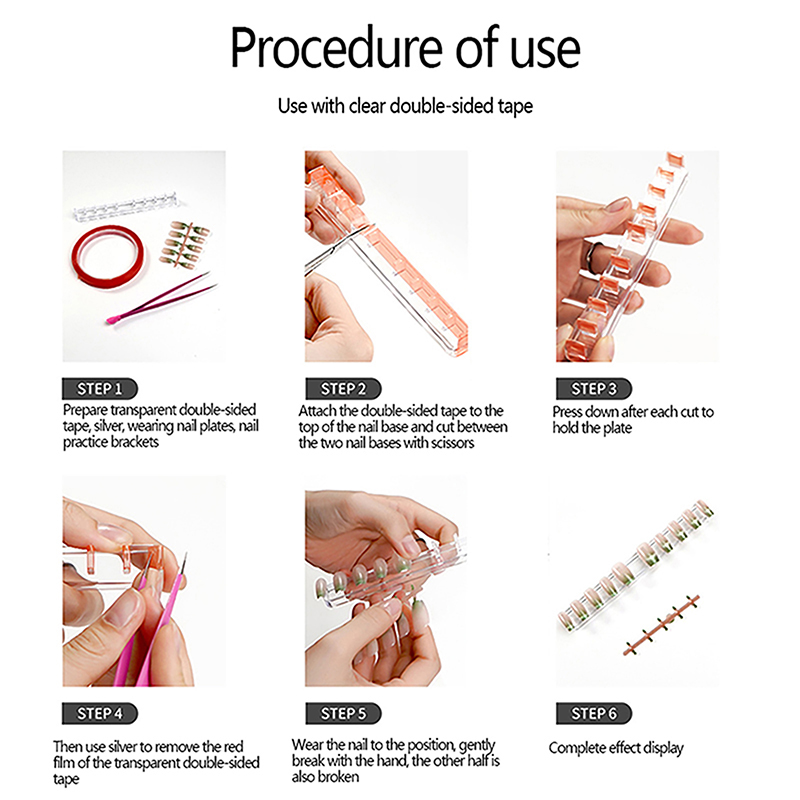 Procedure of use

Use with clear double-sided tape

STEP 1
Prepare transparent double-sided tape, silver, wearing nail plates, nail practice brackets

STEP 2
Attach the double-sided tape to the top of the nail base and cut between the two nail bases with scissors

STEP 3
Press down after each cut to hold the plate

STEP 4
Then use silver to remove the red film of the transparent double-sided tape

STEP 5
Wear the nail to the position, gently break with the hand, the other half is also broken

STEP 6
Complete effect display