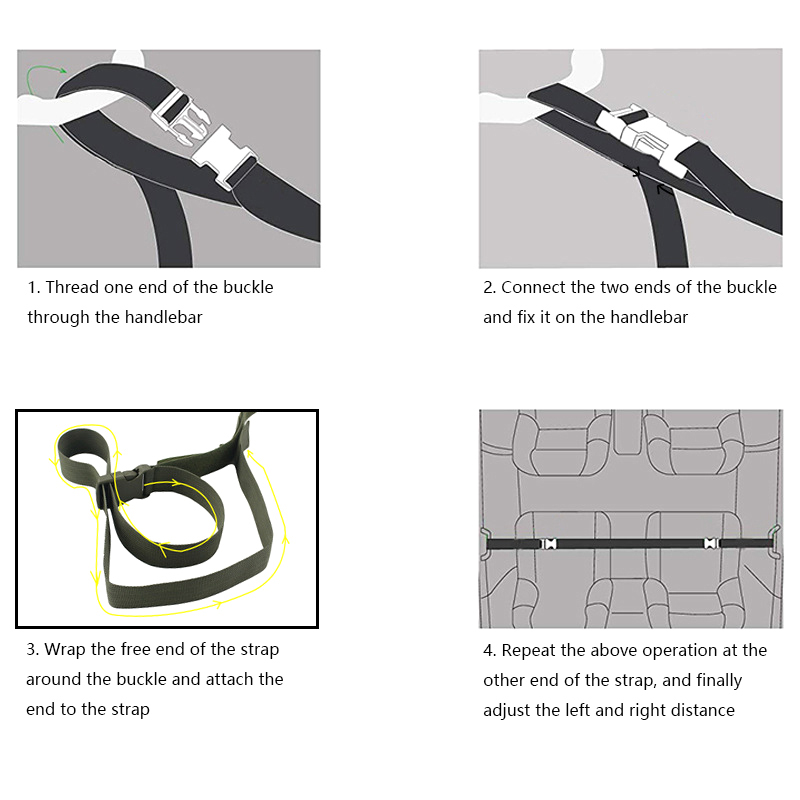 1. Thread one end of the buckle through the handlebar

2. Connect the two ends of the buckle and fix it on the handlebar

3. Wrap the free end of the strap around the buckle and attach the end to the strap

4. Repeat the above operation at the other end of the strap, and finally adjust the left and right distance