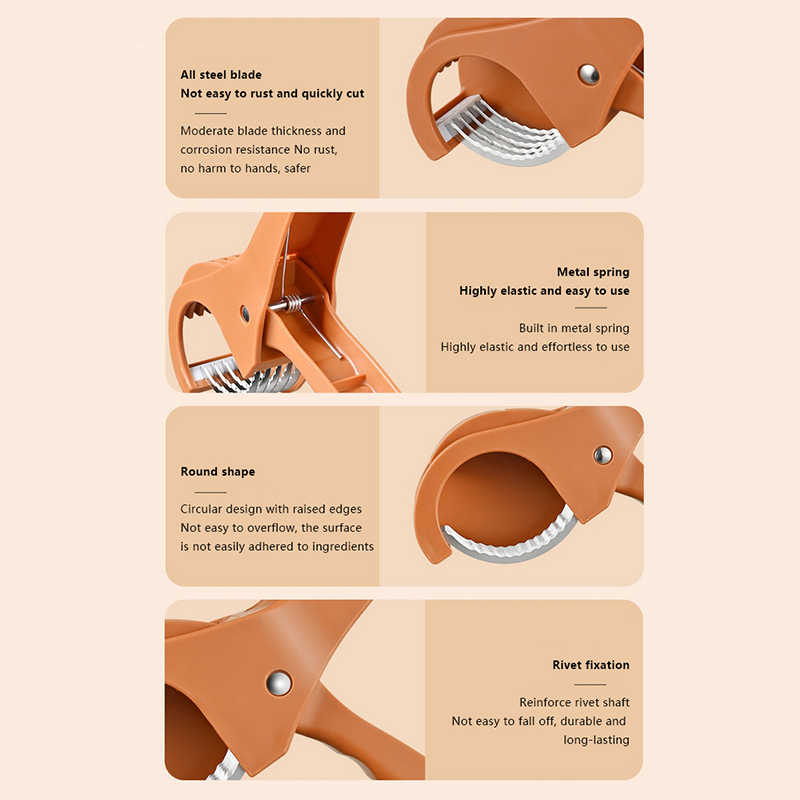 All steel blade
Not easy to rust and quickly cut

Moderate blade thickness and corrosion resistance No rust, no harm to hands, safer

Metal spring
Highly elastic and easy to use

Built in metal spring
Highly elastic and effortless to use

Round shape

Circular design with raised edges
Not easy to overflow, the surface is not easily adhered to ingredients

Rivet fixation

Reinforce rivet shaft
Not easy to fall off, durable and long-lasting