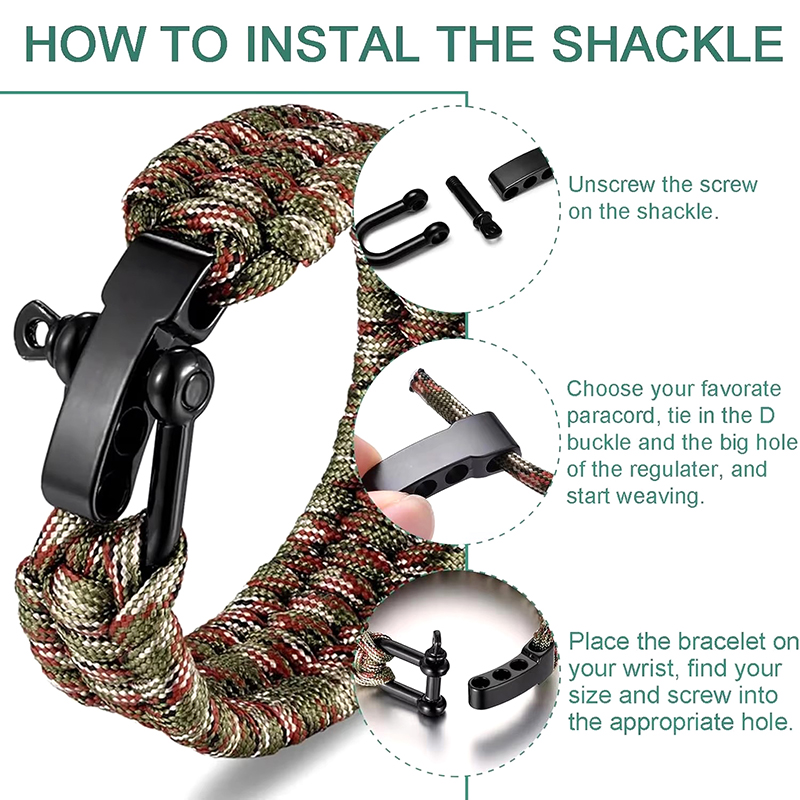 HOW TO INSTAL THE SHACKLE

Unscrew the screw on the shackle.

Choose your favorate paracord, tie in the D buckle and the big hole of the regulater, and start weaving.

Place the bracelet on your wrist, find your size and screw into the appropriate hole.