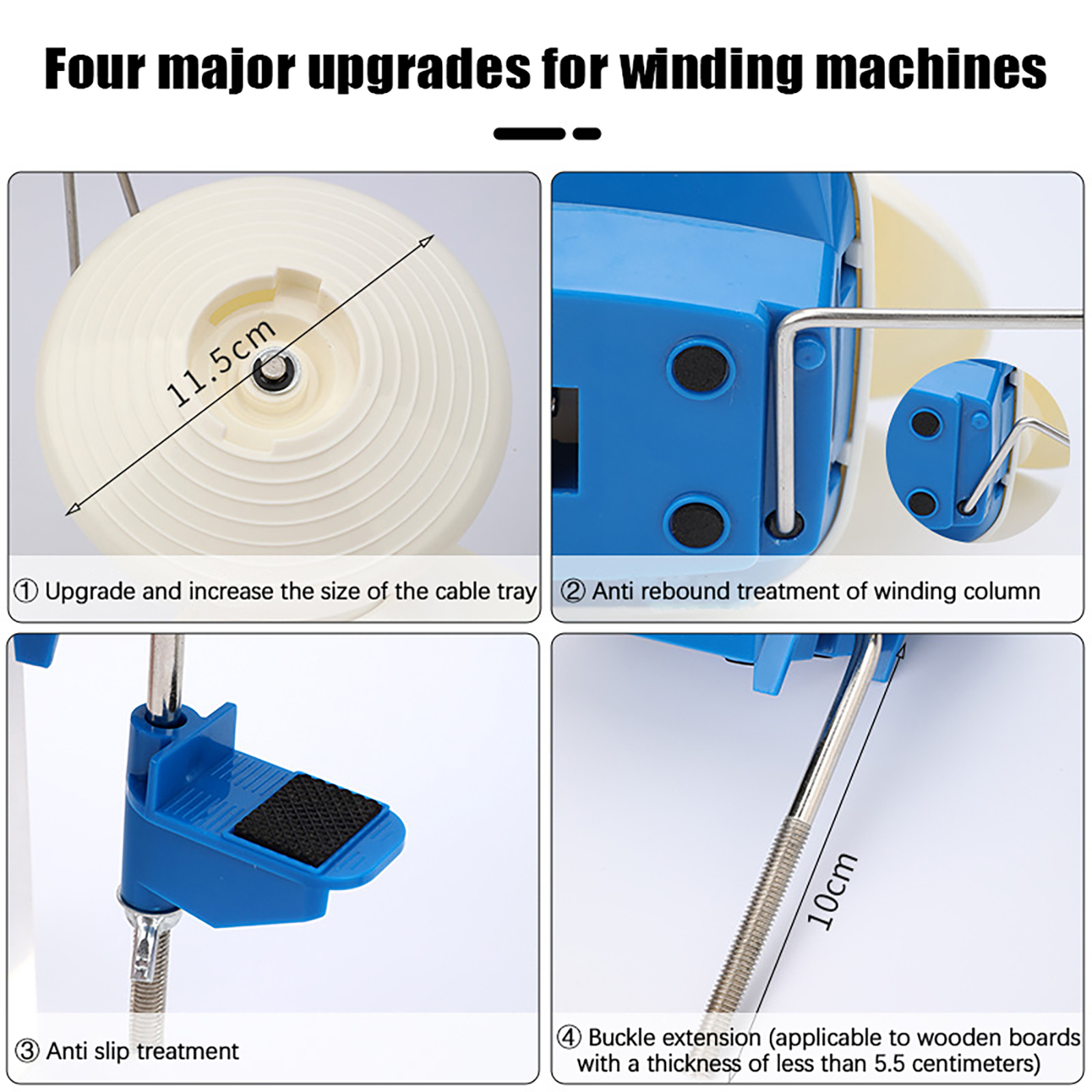 Four major upgrades for winding machines

11.5cm

① Upgrade and increase the size of the cable tray

② Anti rebound treatment of winding column

③ Anti slip treatment

10cm

④ Buckle extension (applicable to wooden boards with a thickness of less than 5.5 centimeters)