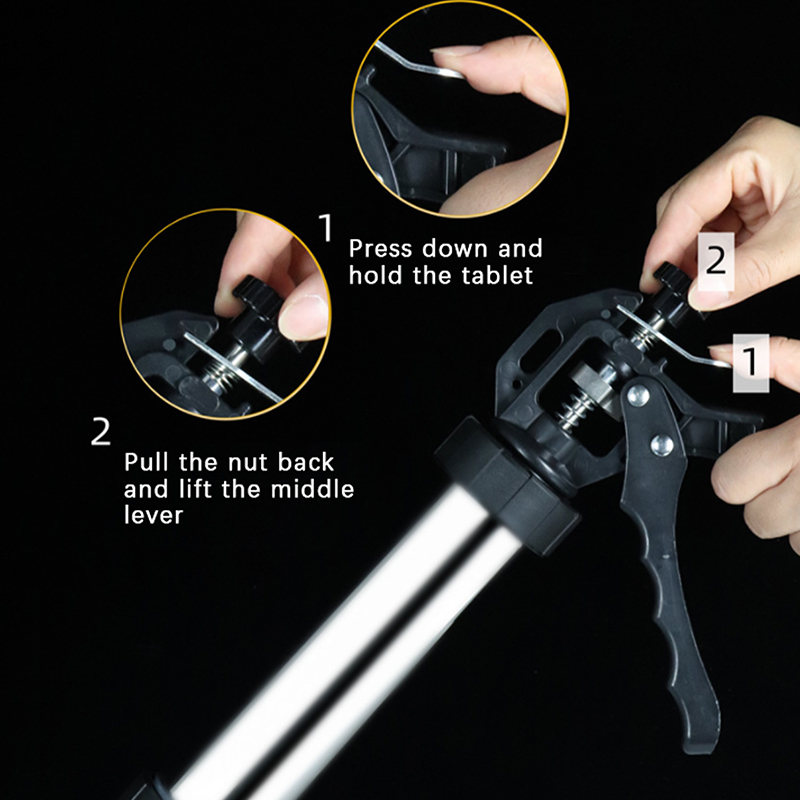 1
Press down and hold the tablet

2
Pull the nut back and lift the middle lever

2

1