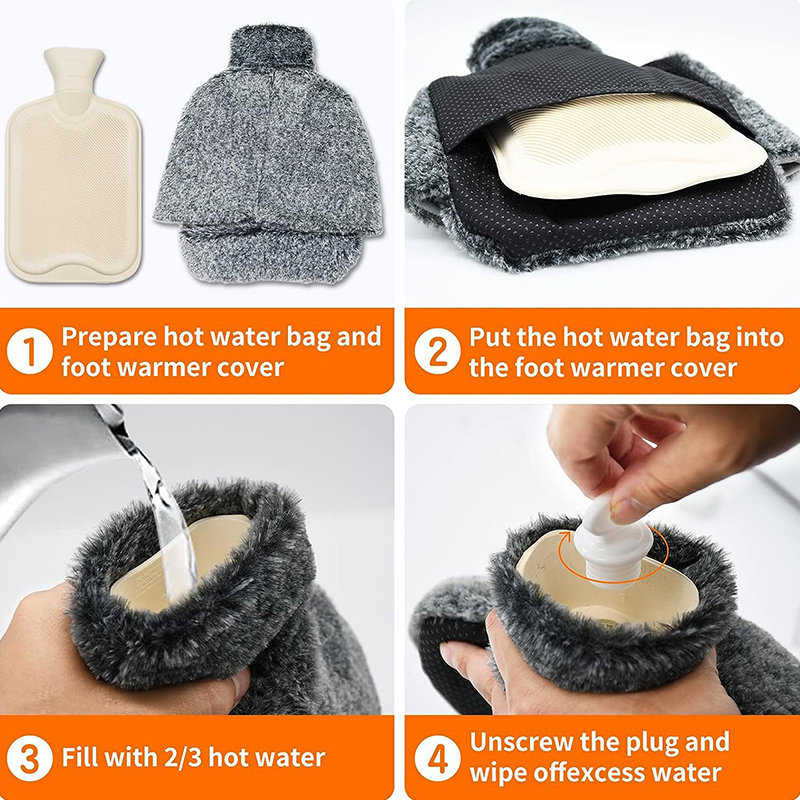 1 Prepare hot water bag and foot warmer cover

2 Put the hot water bag into the foot warmer cover

3 Fill with 2/3 hot water

4 Unscrew the plug and wipe offexcess water