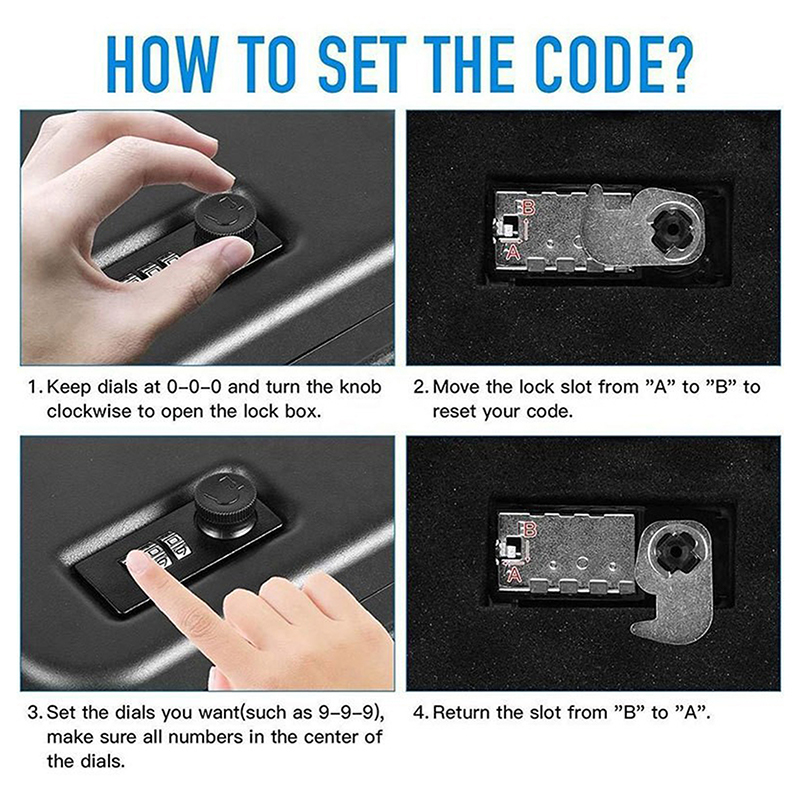 HOW TO SET THE CODE?

B
A

1. Keep dials at 0-0-0 and turn the knob clockwise to open the lock box.

2. Move the lock slot from "A" to "B" to reset your code.

B
A

3. Set the dials you want(such as 9-9-9), make sure all numbers in the center of the dials.

4. Return the slot from "B" to "A".