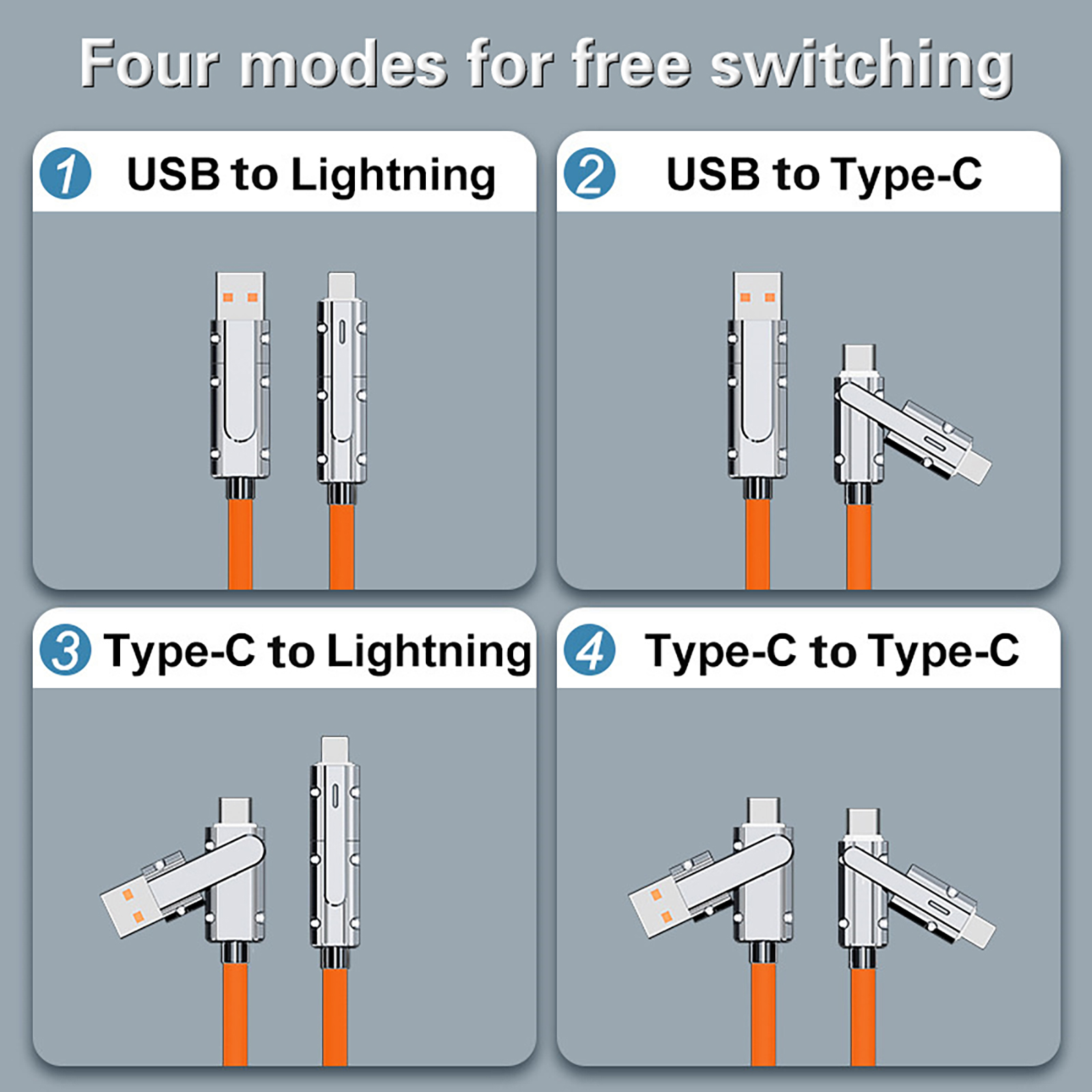 Four modes for free switching

1 USB to Lightning

2 USB to Type-C

3 Type-C to Lightning

4 Type-C to Type-C