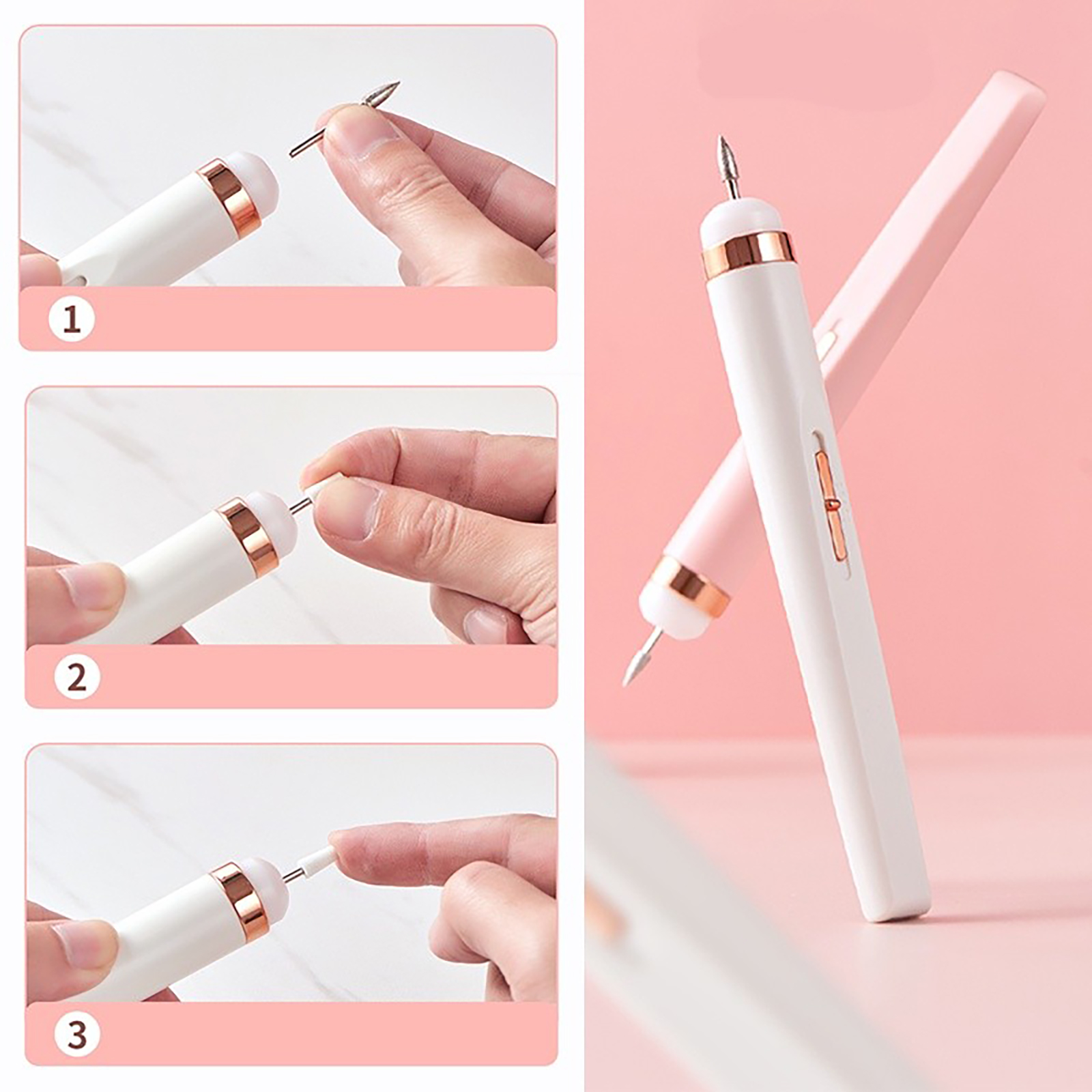 1

2

3