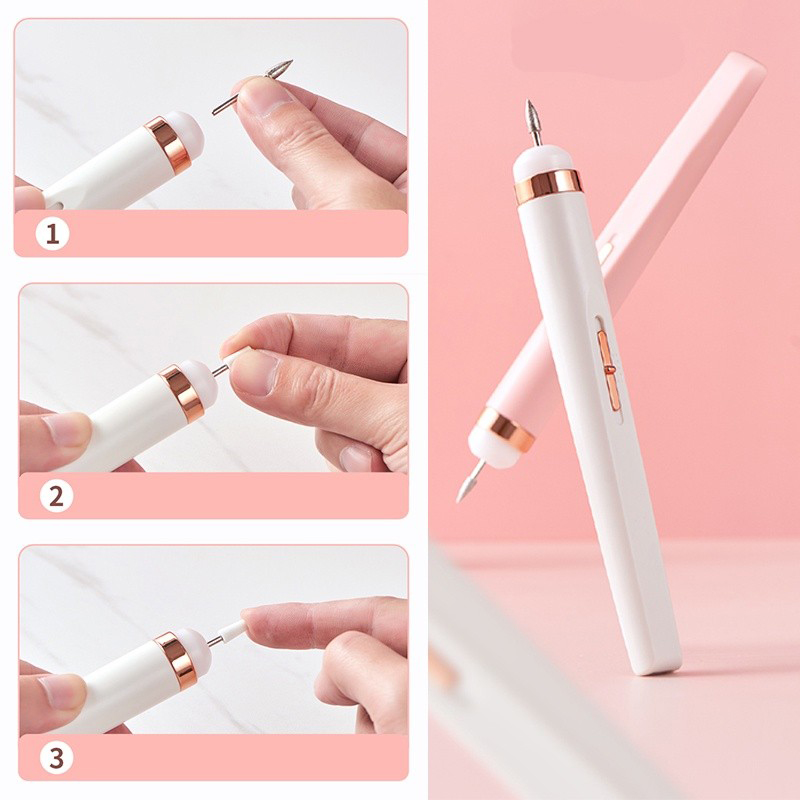 1

2

3