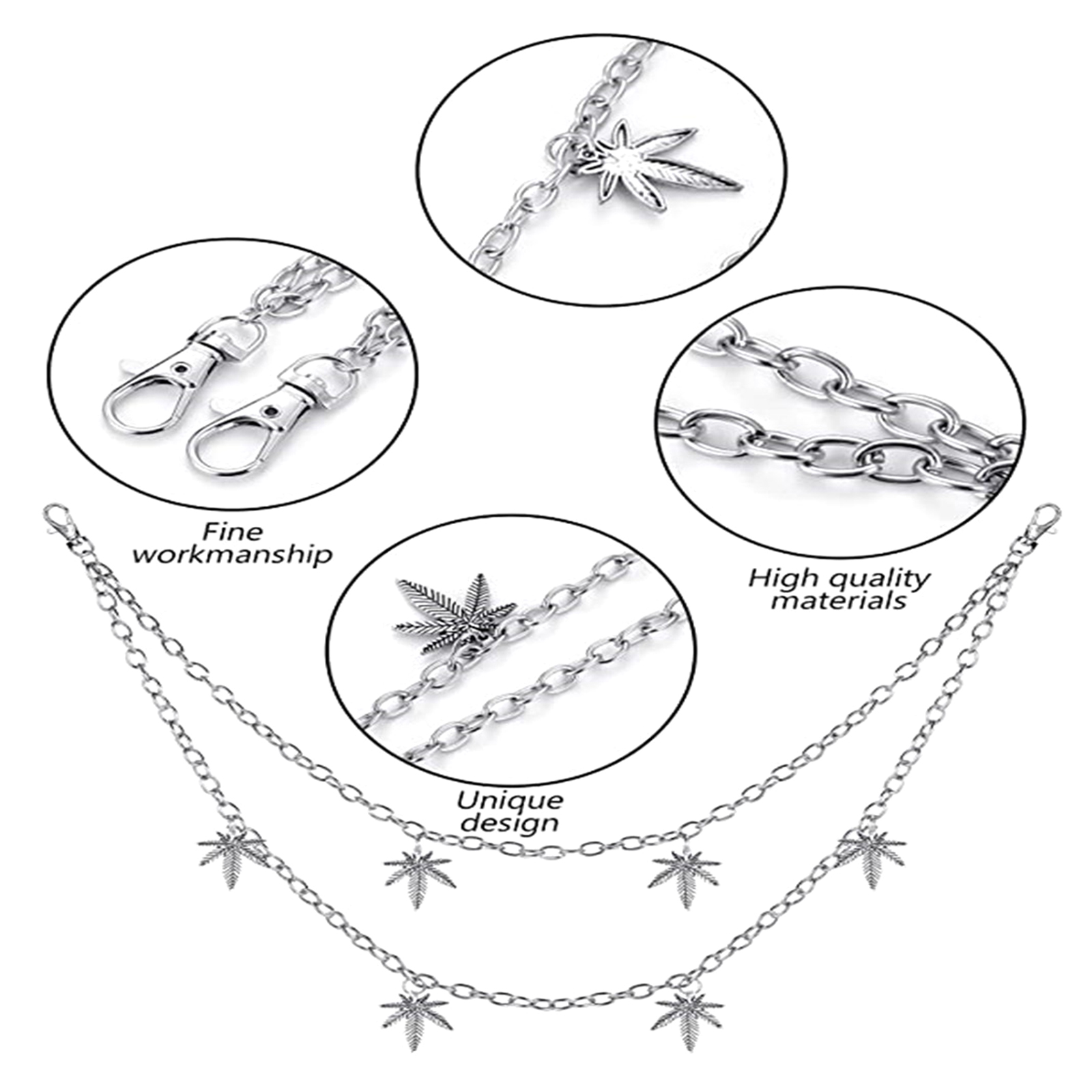 Fine workmanship

High quality materials

Unique design