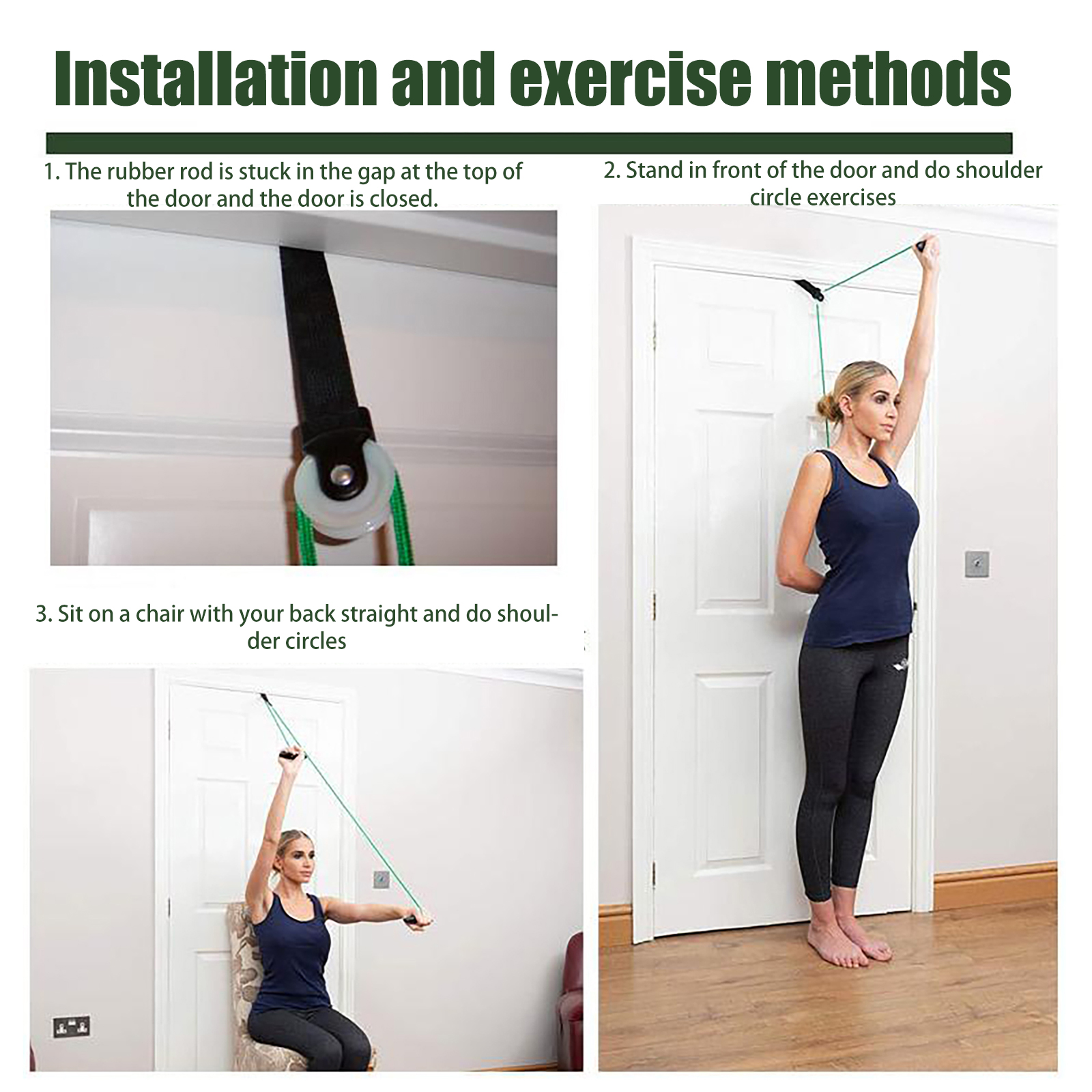 Installation and exercise methods

1. The rubber rod is stuck in the gap at the top of the door and the door is closed.

2. Stand in front of the door and do shoulder circle exercises

3. Sit on a chair with your back straight and do shoulder circles