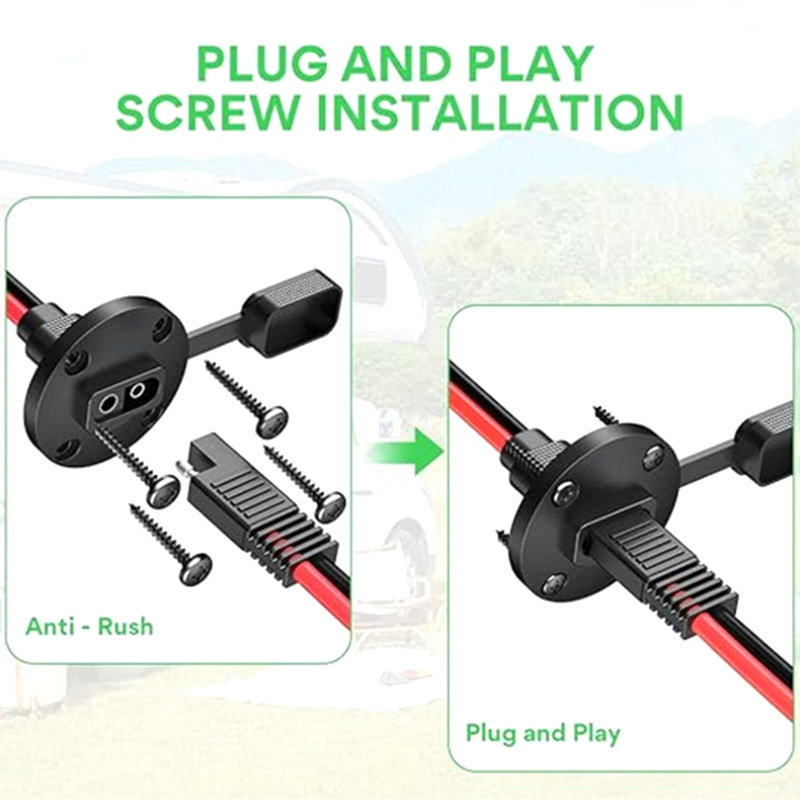 PLUG AND PLAY
SCREW INSTALLATION

Anti - Rush

Plug and Play