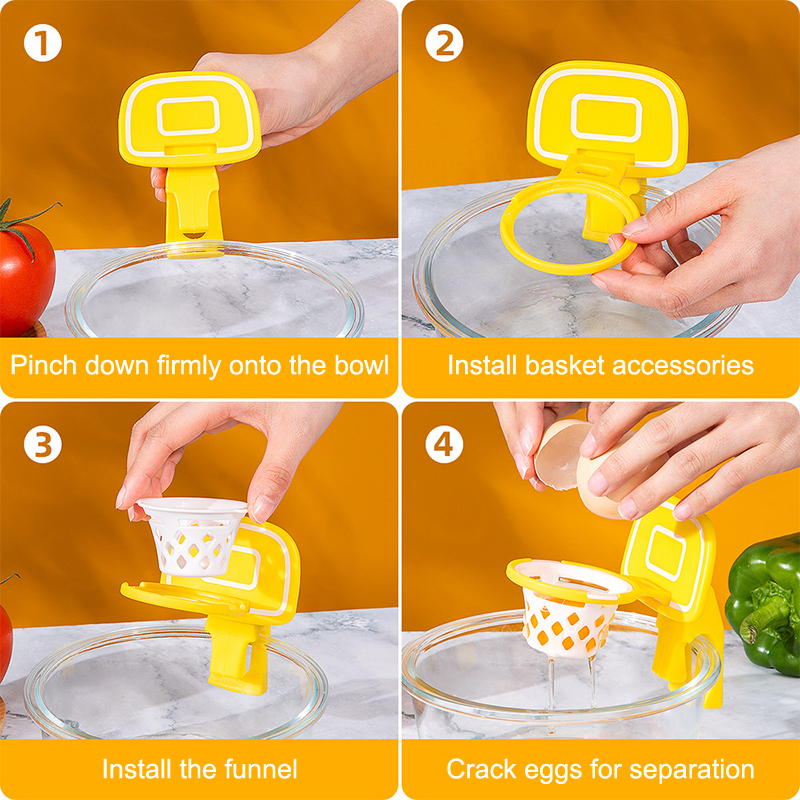 1

Pinch down firmly onto the bowl

2

Install basket accessories

3

Install the funnel

4

Crack eggs for separation