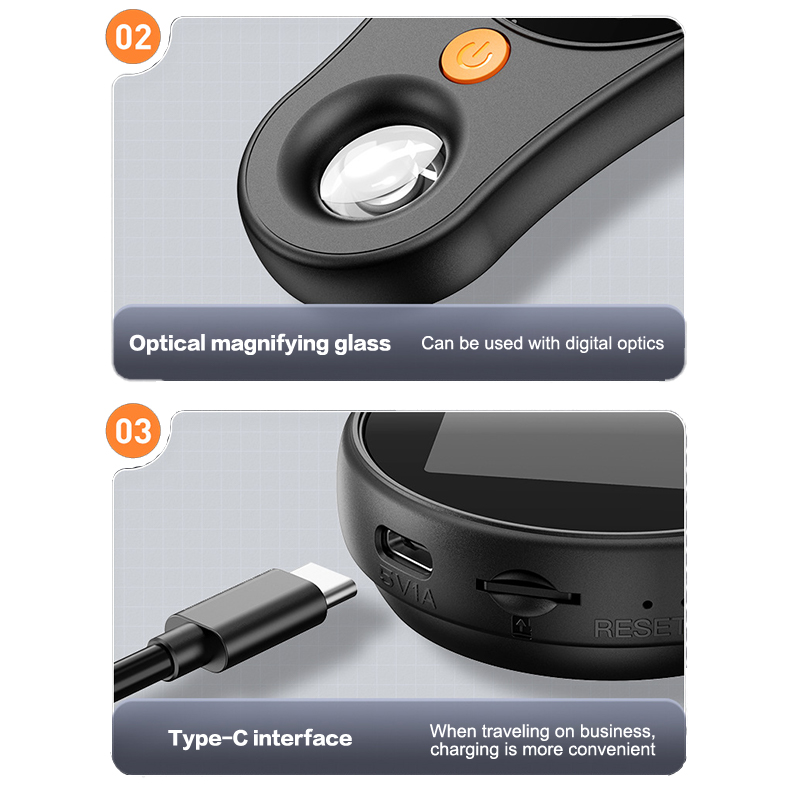 02

Optical magnifying glass Can be used with digital optics

03

5V1A

RESET

Type-C interface

When traveling on business, charging is more convenient