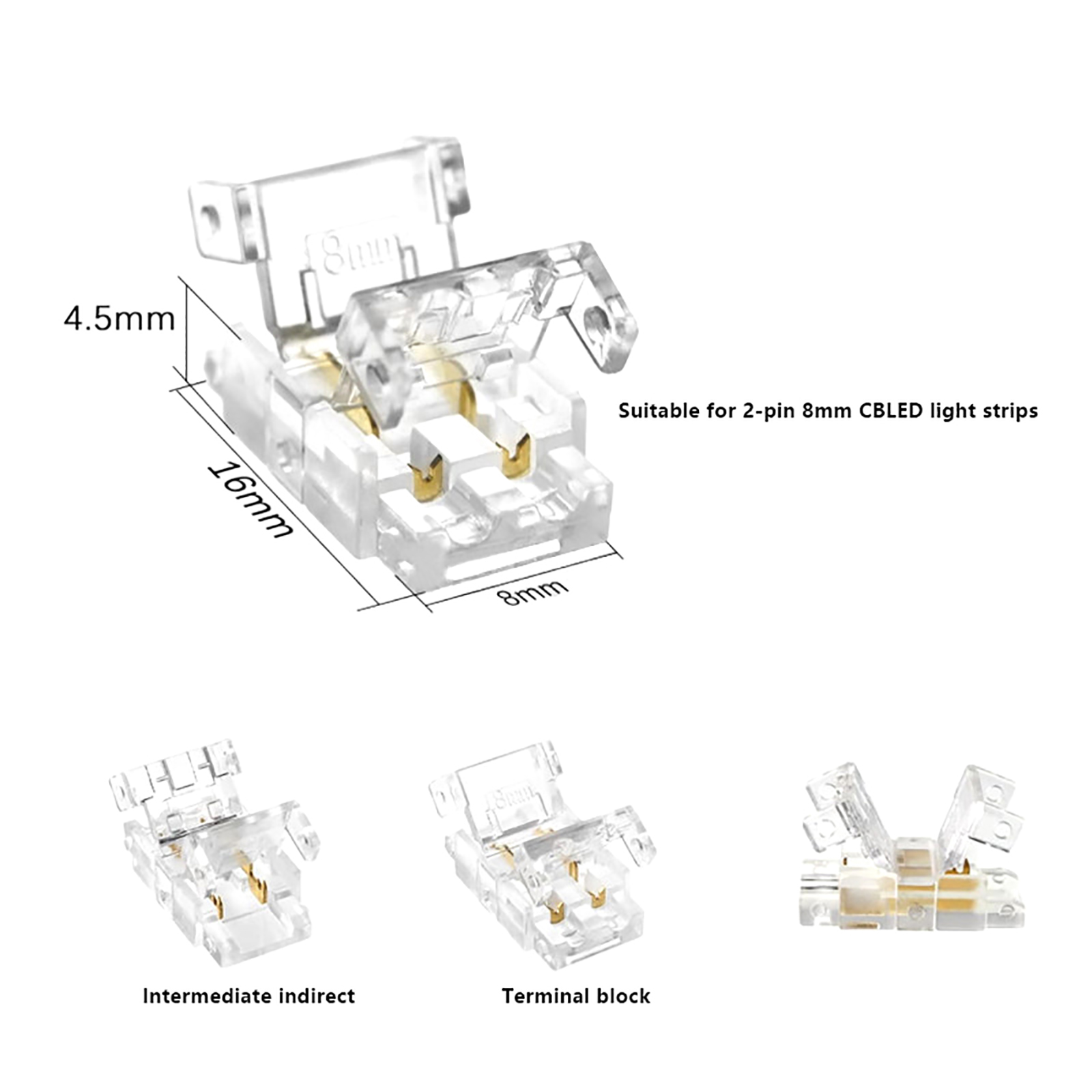 8mm

4.5mm

16mm

8mm

Suitable for 2-pin 8mm CBLED light strips

8mm

Intermediate indirect

Terminal block