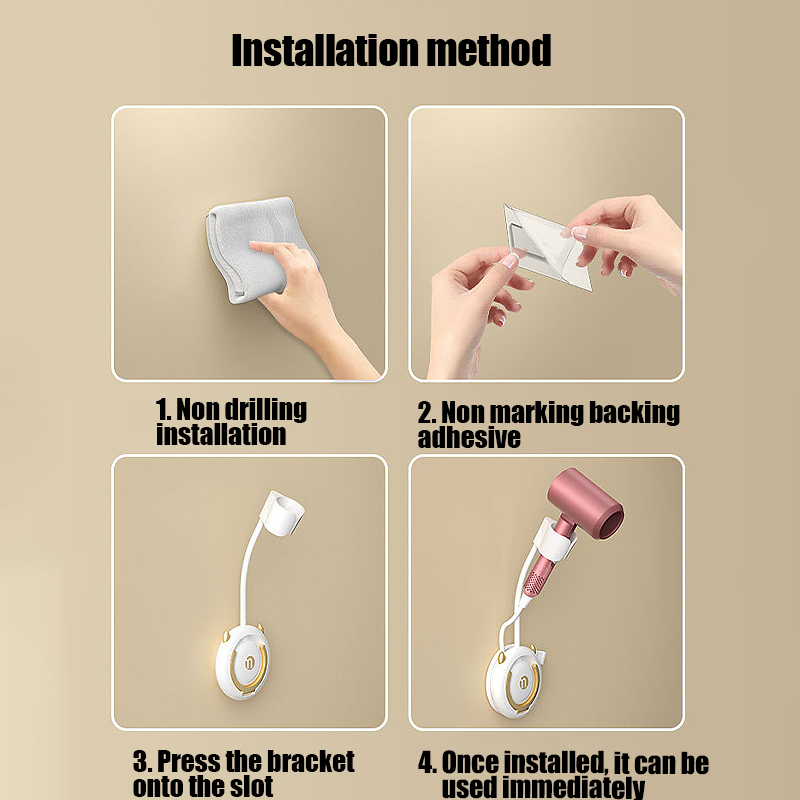 Installation method

1. Non drilling installation

2. Non marking backing adhesive

3. Press the bracket onto the slot

4. Once installed, it can be used immediately