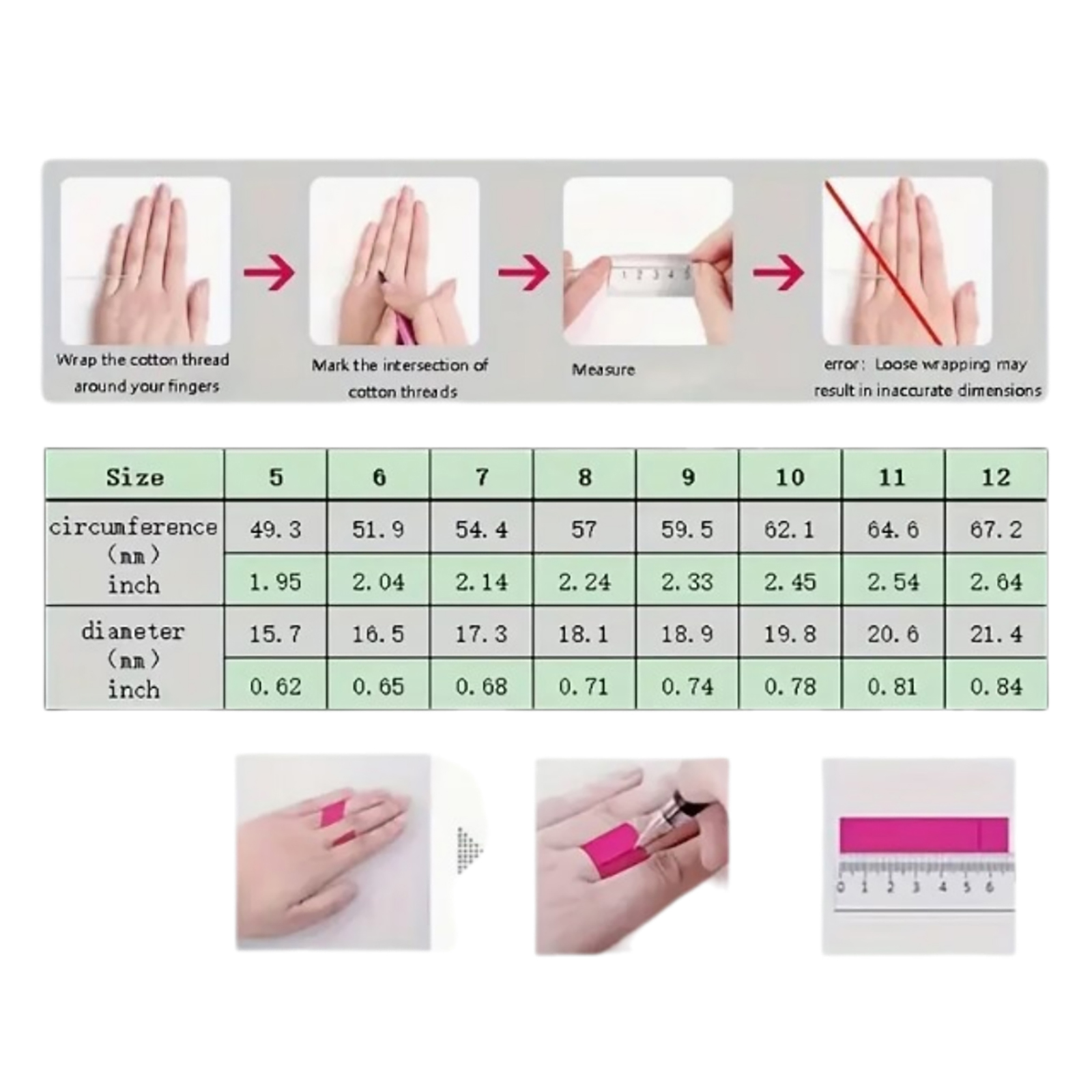 1 2 3 4 5

Wrap the cotton thread around your fingers

Mark the intersection of cotton threads

Measure

error: Loose wrapping may result in inaccurate dimensions

| Size | 5 | 6 | 7 | 8 | 9 | 10 | 11 | 12 |
|---|---|---|---|---|---|---|---|---|
| circumference (mm) | 49.3 | 51.9 | 54.4 | 57 | 59.5 | 62.1 | 64.6 | 67.2 |
| inch | 1.95 | 2.04 | 2.14 | 2.24 | 2.33 | 2.45 | 2.54 | 2.64 |
| diameter (mm) | 15.7 | 16.5 | 17.3 | 18.1 | 18.9 | 19.8 | 20.6 | 21.4 |
| inch | 0.62 | 0.65 | 0.68 | 0.71 | 0.74 | 0.78 | 0.81 | 0.84 |

0 1 2 3 4 5 6