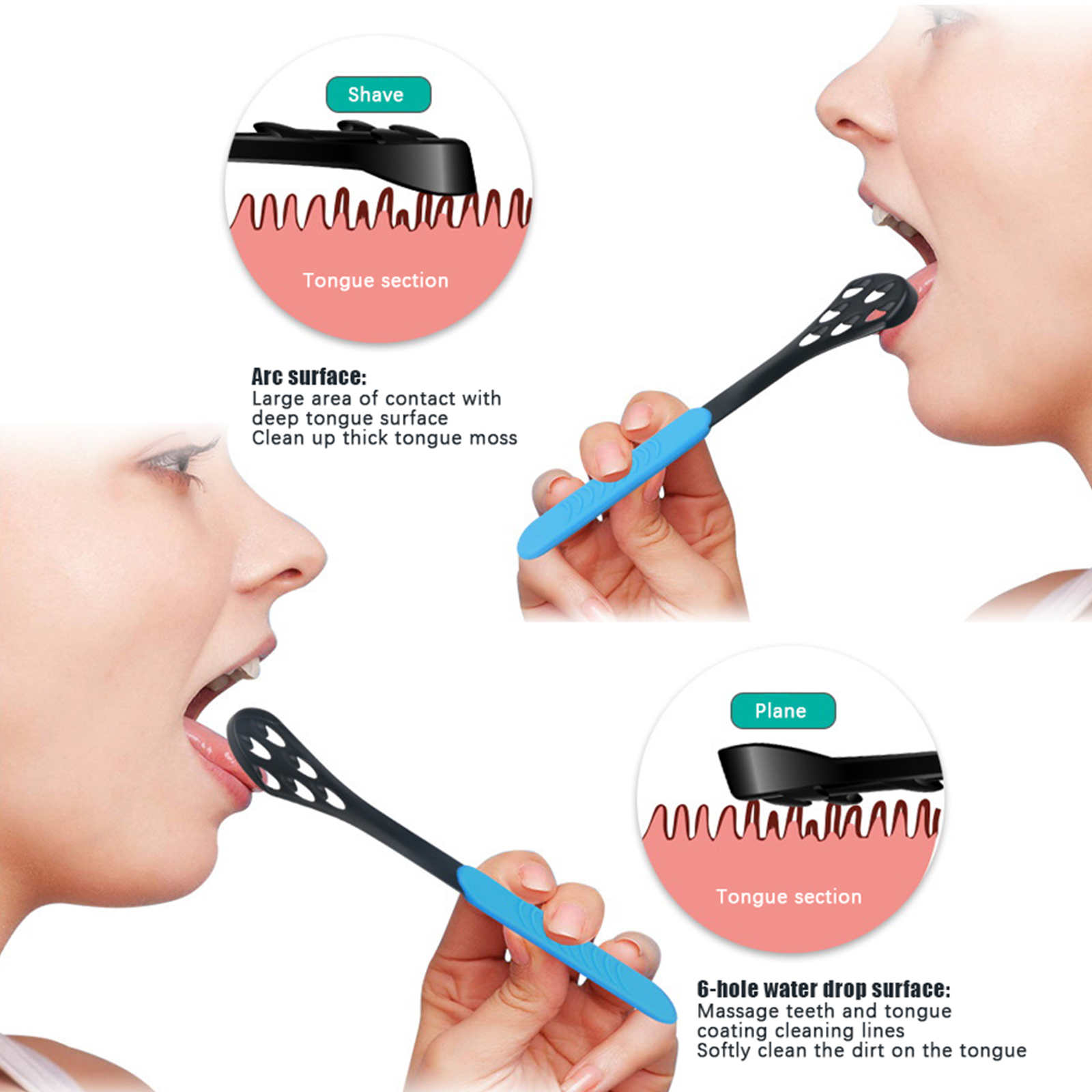 Shave

Tongue section

Arc surface:
Large area of contact with deep tongue surface
Clean up thick tongue moss

Plane

Tongue section

6-hole water drop surface:
Massage teeth and tongue coating cleaning lines
Softly clean the dirt on the tongue