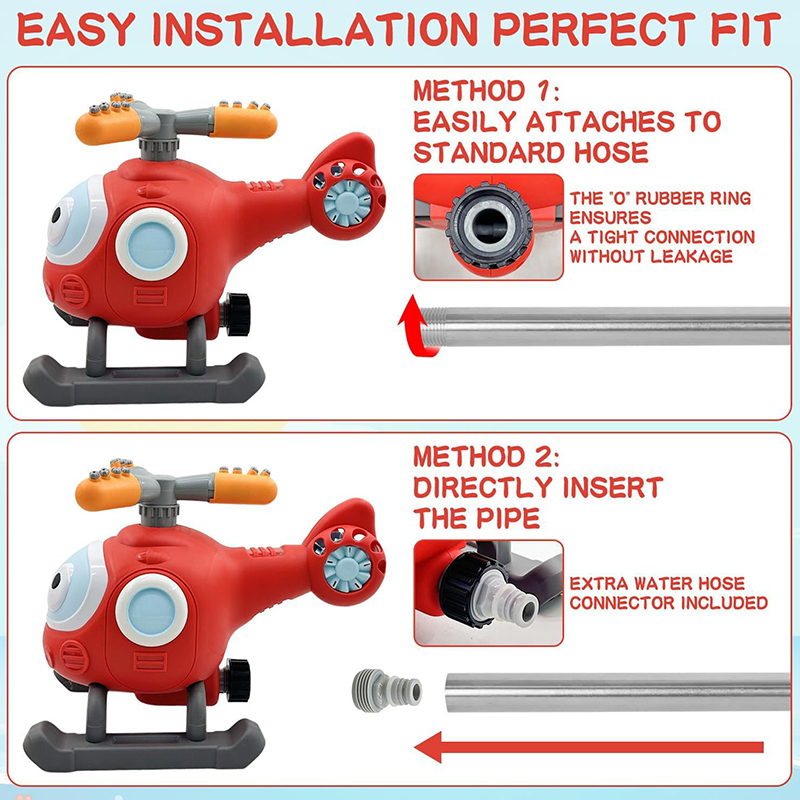 EASY INSTALLATION PERFECT FIT

METHOD 1:
EASILY ATTACHES TO STANDARD HOSE

THE "O" RUBBER RING ENSURES A TIGHT CONNECTION WITHOUT LEAKAGE

METHOD 2:
DIRECTLY INSERT THE PIPE

EXTRA WATER HOSE CONNECTOR INCLUDED