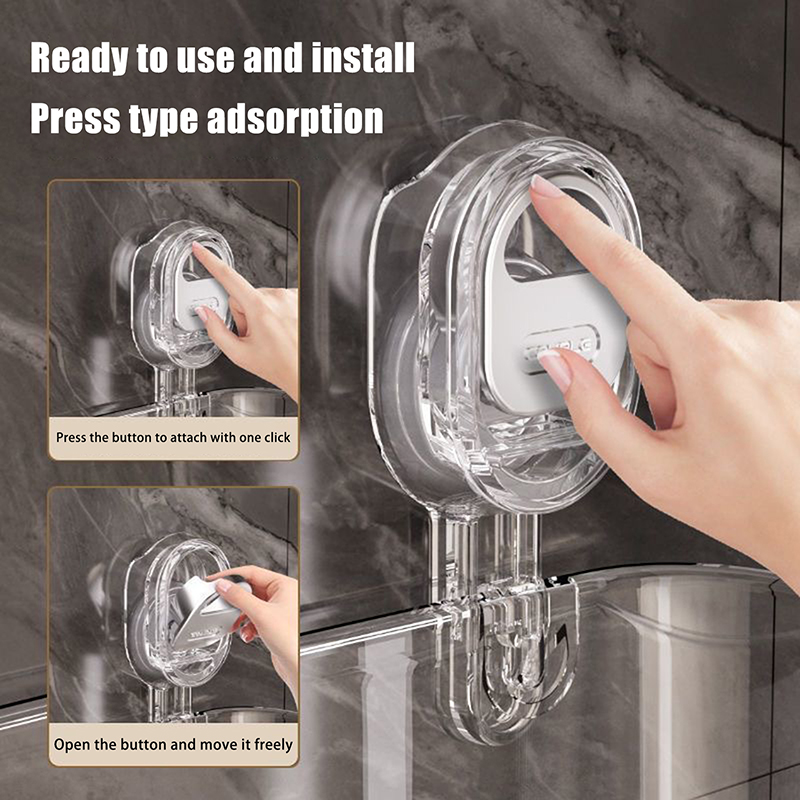 Ready to use and install
Press type adsorption

Press the button to attach with one click

Open the button and move it freely