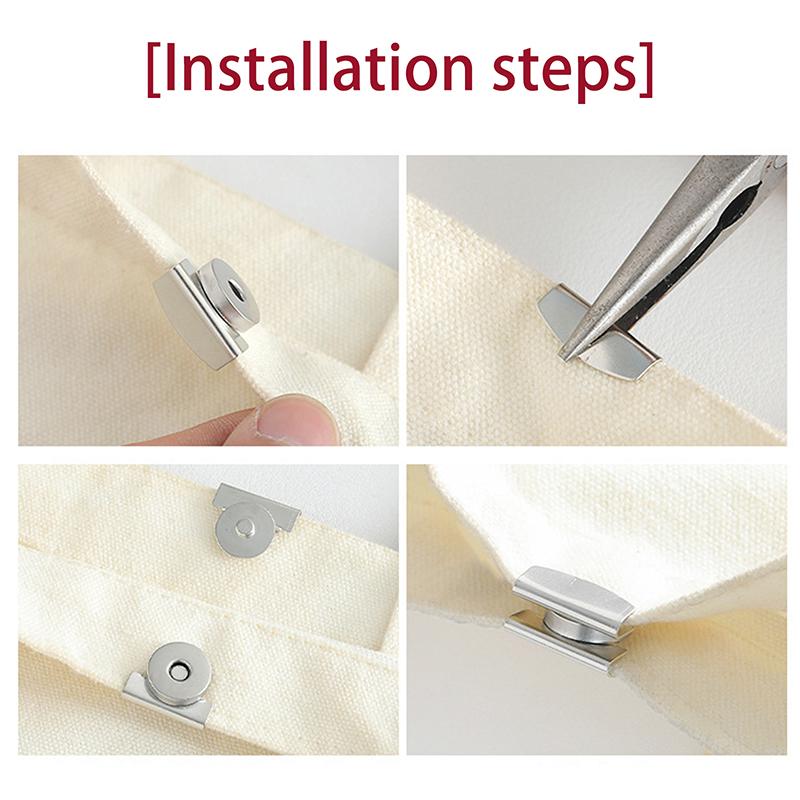 [Installation steps]