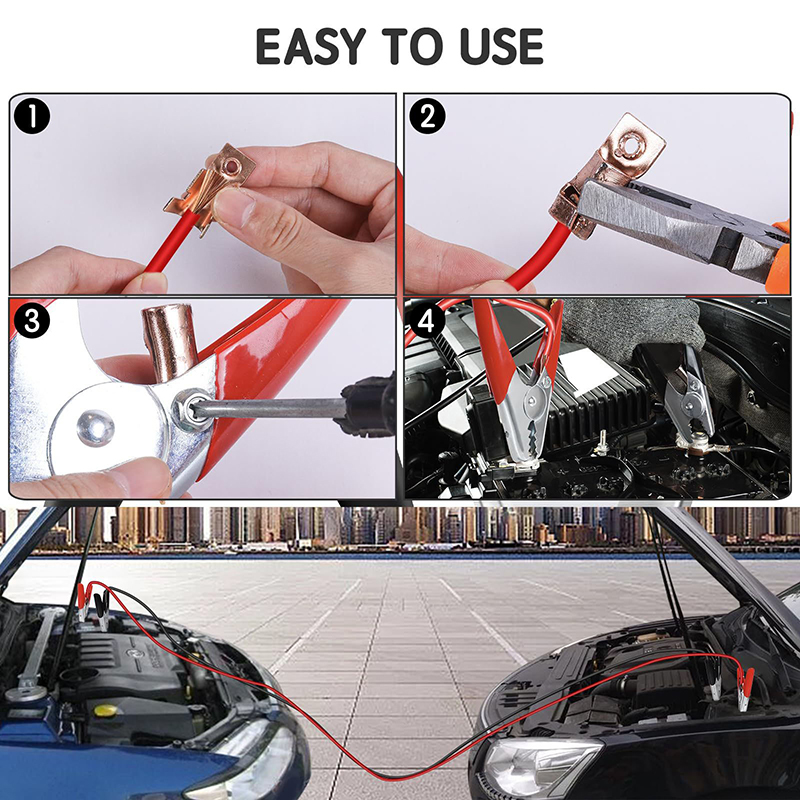 EASY TO USE

1

2

3

4