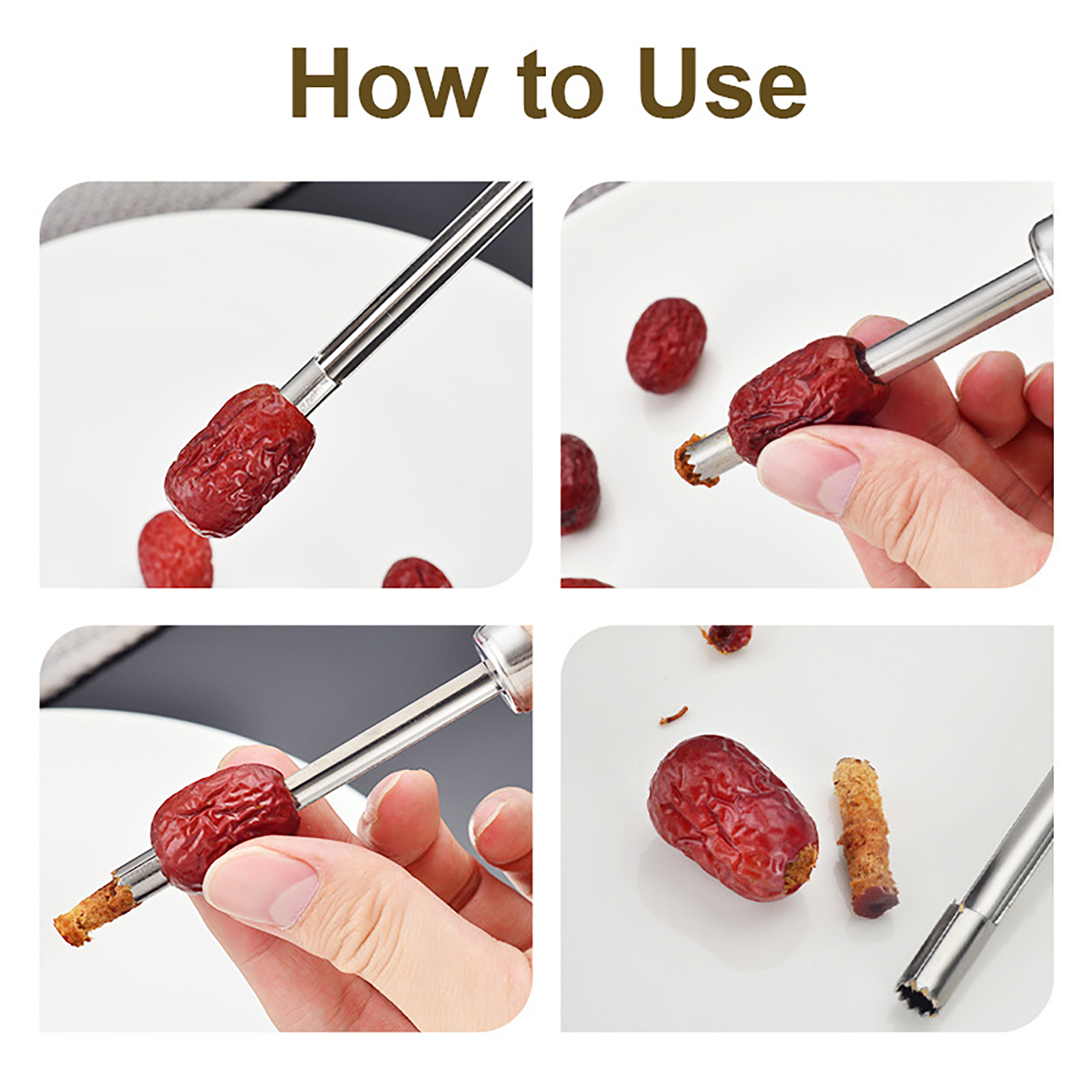 How to Use