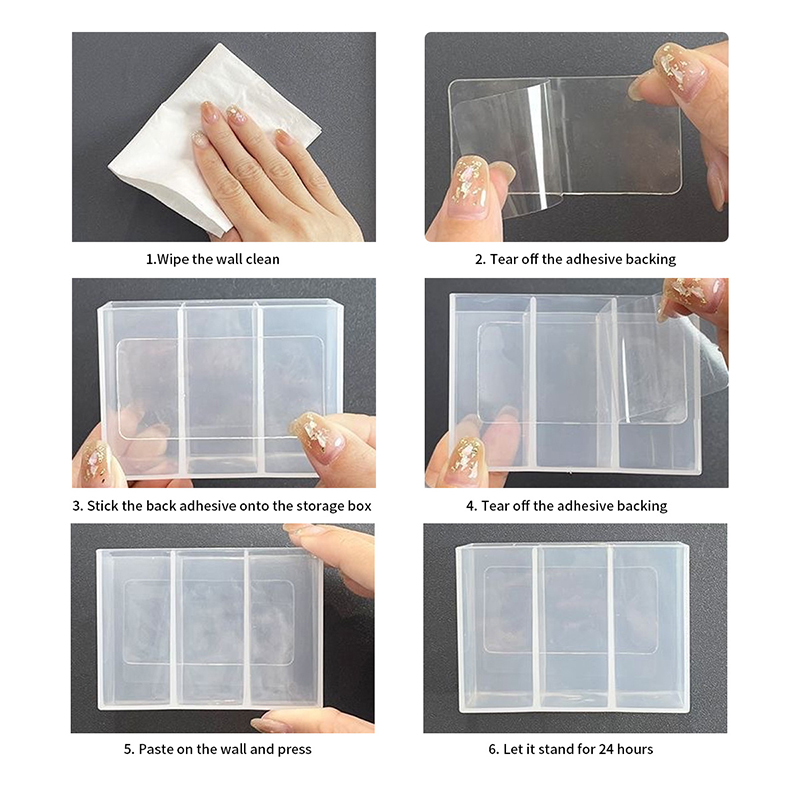 1.Wipe the wall clean

2. Tear off the adhesive backing

3. Stick the back adhesive onto the storage box

4. Tear off the adhesive backing

5. Paste on the wall and press

6. Let it stand for 24 hours