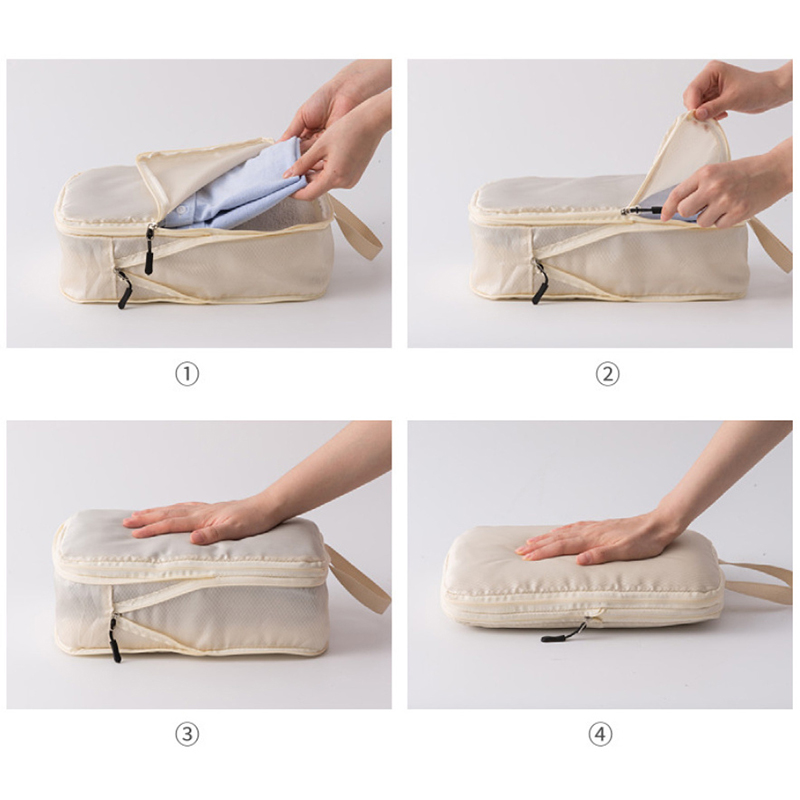 ①

②

③

④