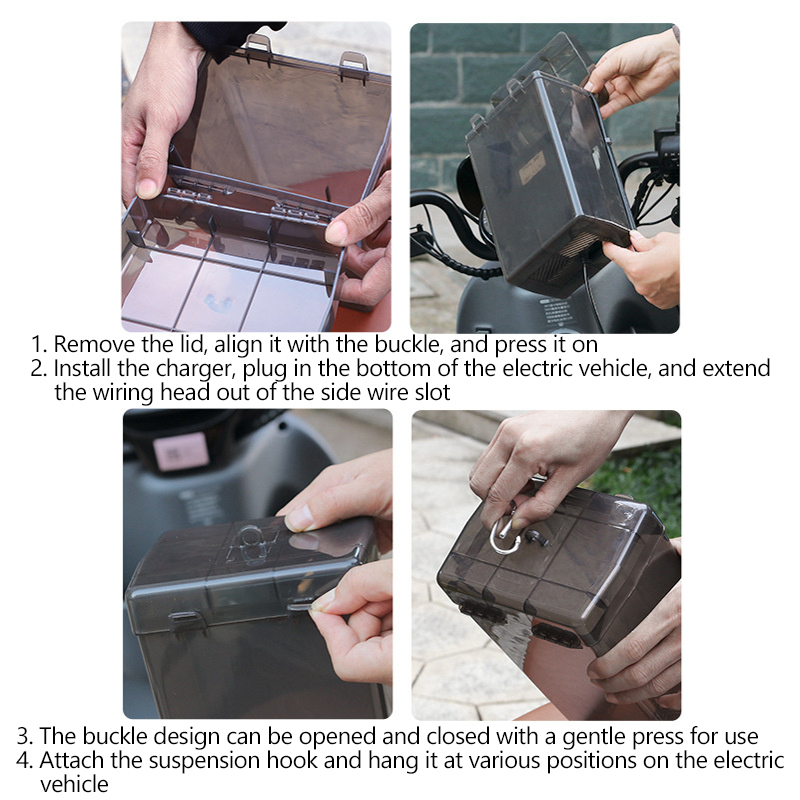 1. Remove the lid, align it with the buckle, and press it on
2. Install the charger, plug in the bottom of the electric vehicle, and extend the wiring head out of the side wire slot

3. The buckle design can be opened and closed with a gentle press for use
4. Attach the suspension hook and hang it at various positions on the electric vehicle