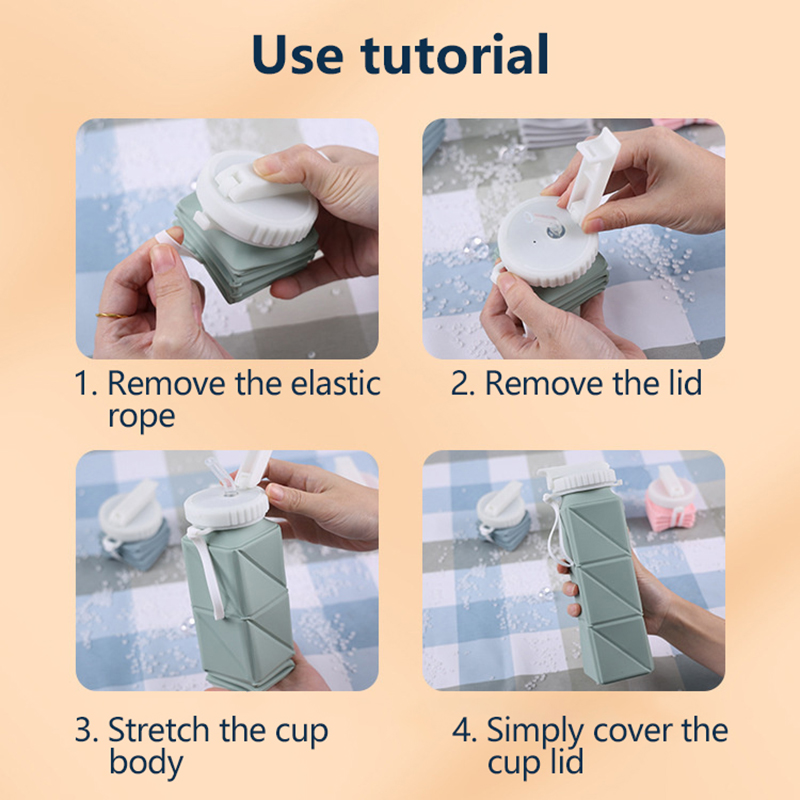 Use tutorial

1. Remove the elastic rope

2. Remove the lid

3. Stretch the cup body

4. Simply cover the cup lid