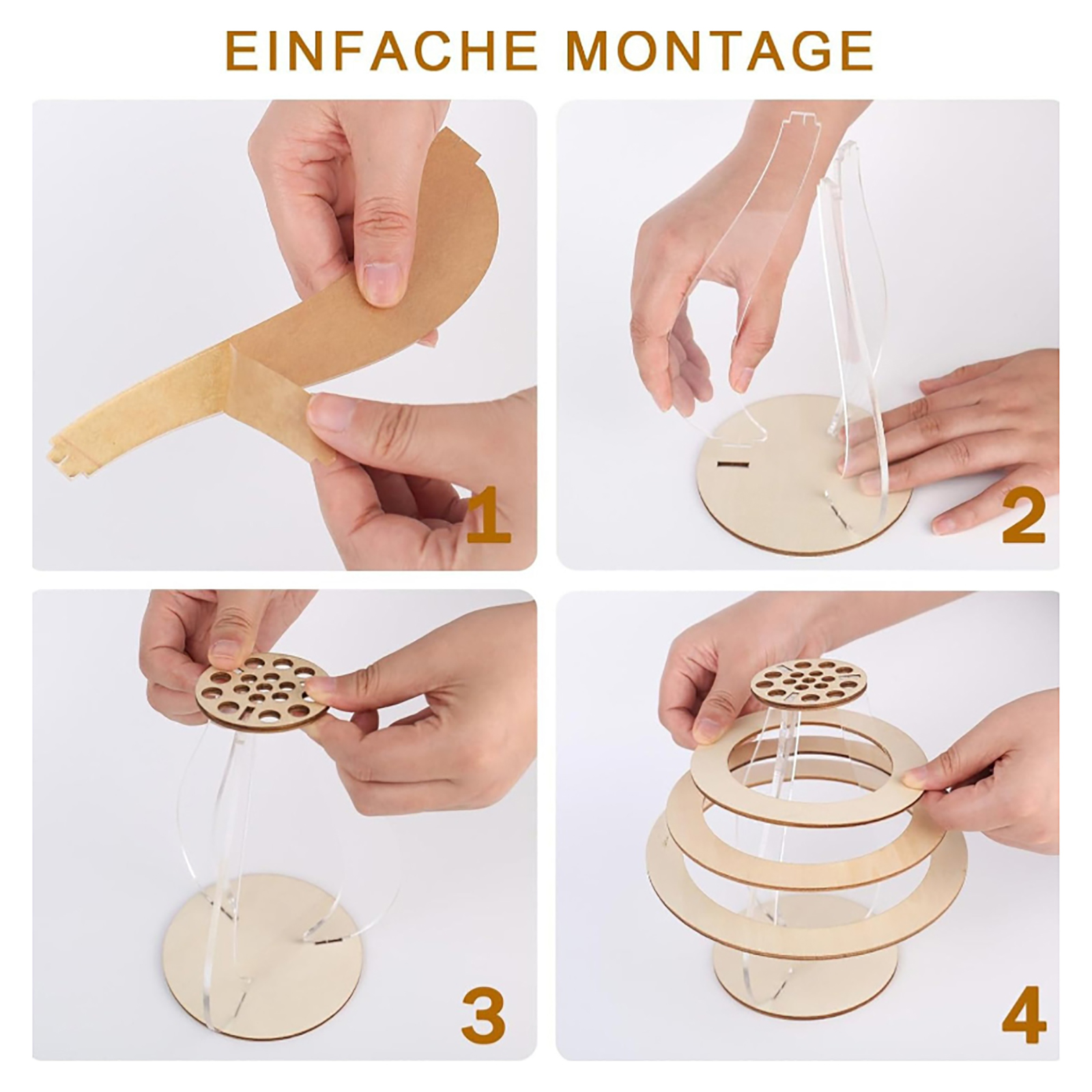 EINFACHE MONTAGE

1

2

3

4