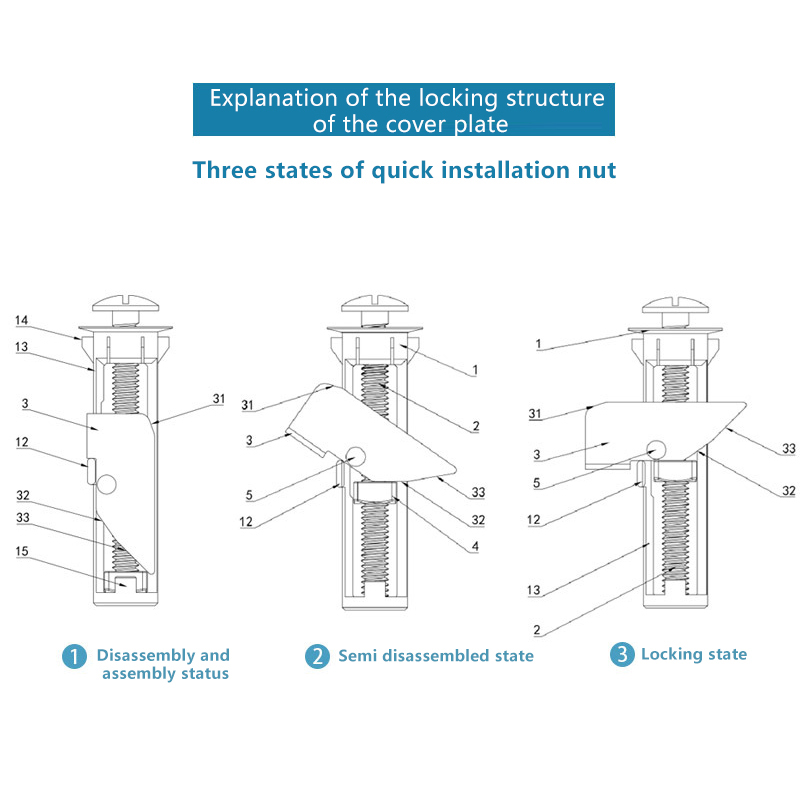 Explanation of the locking structure of the cover plate

Three states of quick installation nut

14
13
3
12
32
33
15
31

31
3
5
12
1
2
33
32
4

1
31
3
5
12
13
2
33
32

1 Disassembly and assembly status

2 Semi disassembled state

3 Locking state