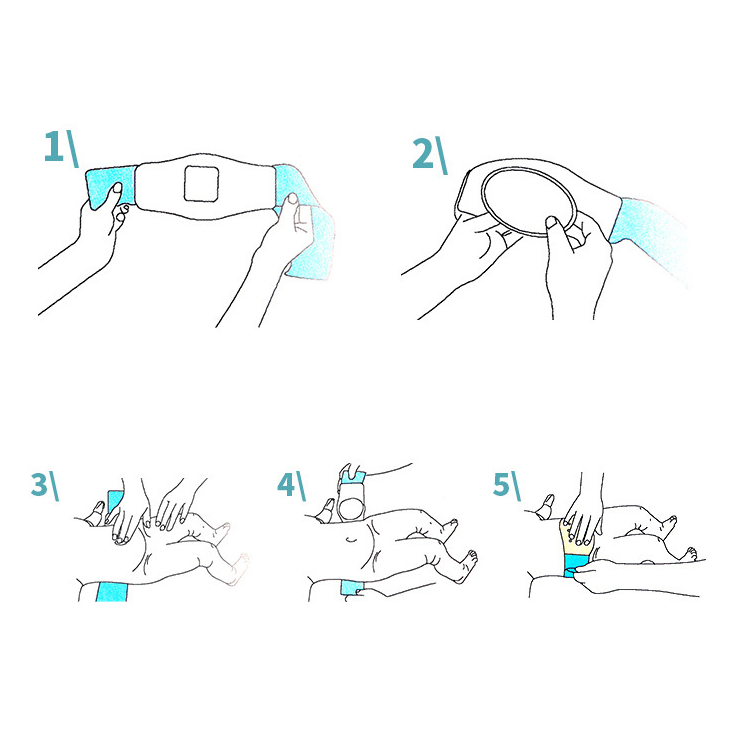 1\
2\
3\
4\
5\