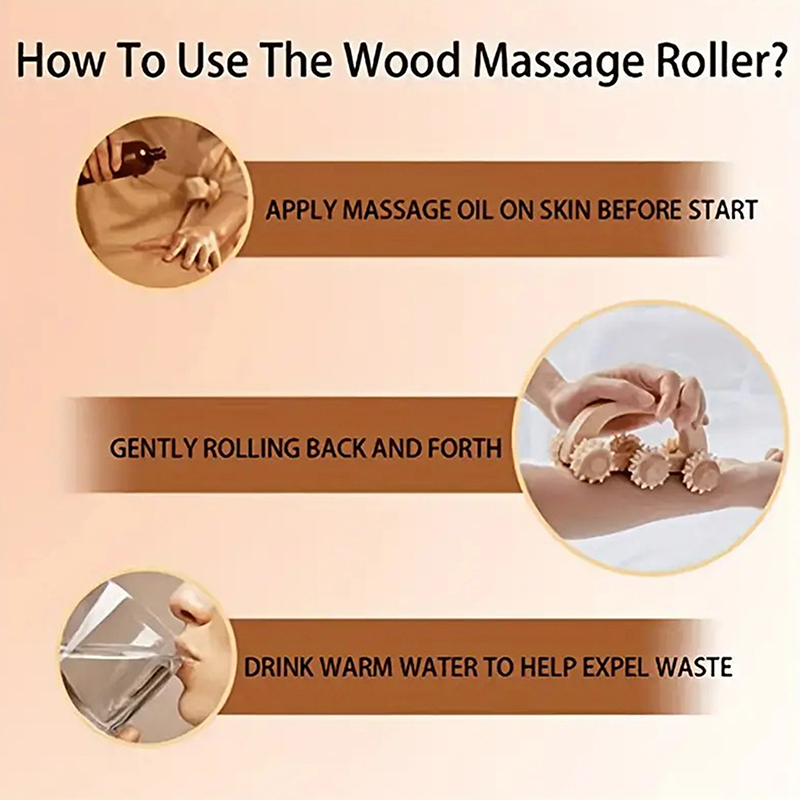 How To Use The Wood Massage Roller?

APPLY MASSAGE OIL ON SKIN BEFORE START

GENTLY ROLLING BACK AND FORTH

DRINK WARM WATER TO HELP EXPEL WASTE