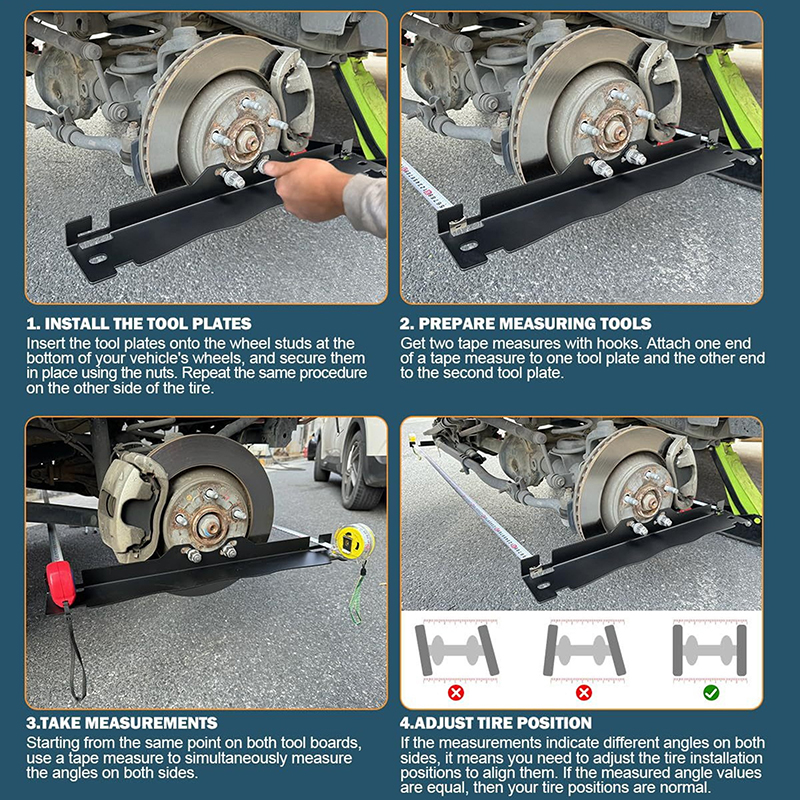 1. INSTALL THE TOOL PLATES
Insert the tool plates onto the wheel studs at the bottom of your vehicle's wheels, and secure them in place using the nuts. Repeat the same procedure on the other side of the tire.

2. PREPARE MEASURING TOOLS
Get two tape measures with hooks. Attach one end of a tape measure to one tool plate and the other end to the second tool plate.

3.TAKE MEASUREMENTS
Starting from the same point on both tool boards, use a tape measure to simultaneously measure the angles on both sides.

4.ADJUST TIRE POSITION
If the measurements indicate different angles on both sides, it means you need to adjust the tire installation positions to align them. If the measured angle values are equal, then your tire positions are normal.