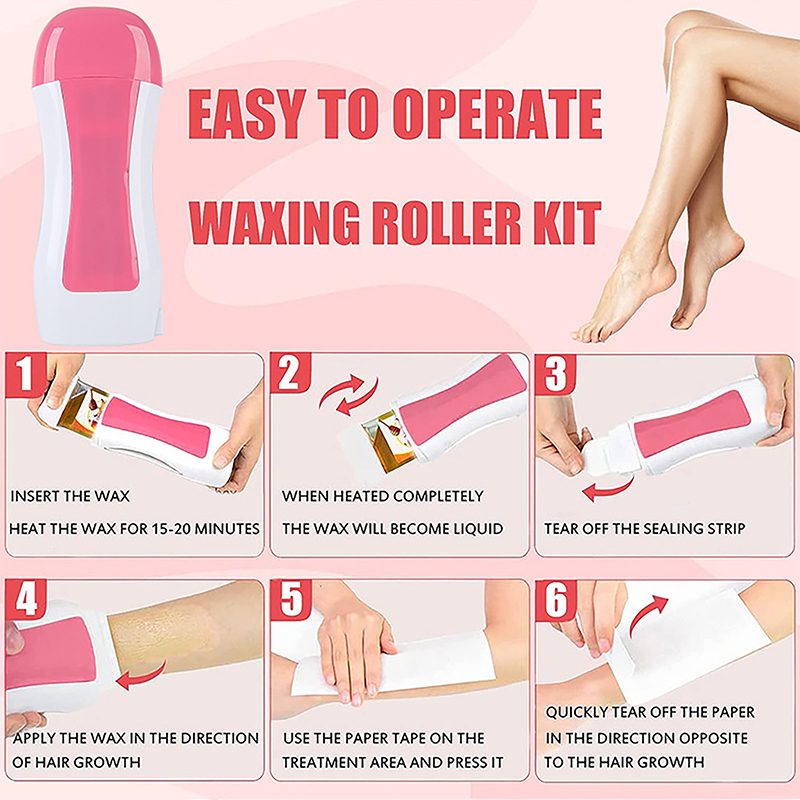 EASY TO OPERATE

WAXING ROLLER KIT

1

INSERT THE WAX

HEAT THE WAX FOR 15-20 MINUTES

2

WHEN HEATED COMPLETELY

THE WAX WILL BECOME LIQUID

3

TEAR OFF THE SEALING STRIP

4

APPLY THE WAX IN THE DIRECTION OF HAIR GROWTH

5

USE THE PAPER TAPE ON THE TREATMENT AREA AND PRESS IT

6

QUICKLY TEAR OFF THE PAPER IN THE DIRECTION OPPOSITE TO THE HAIR GROWTH