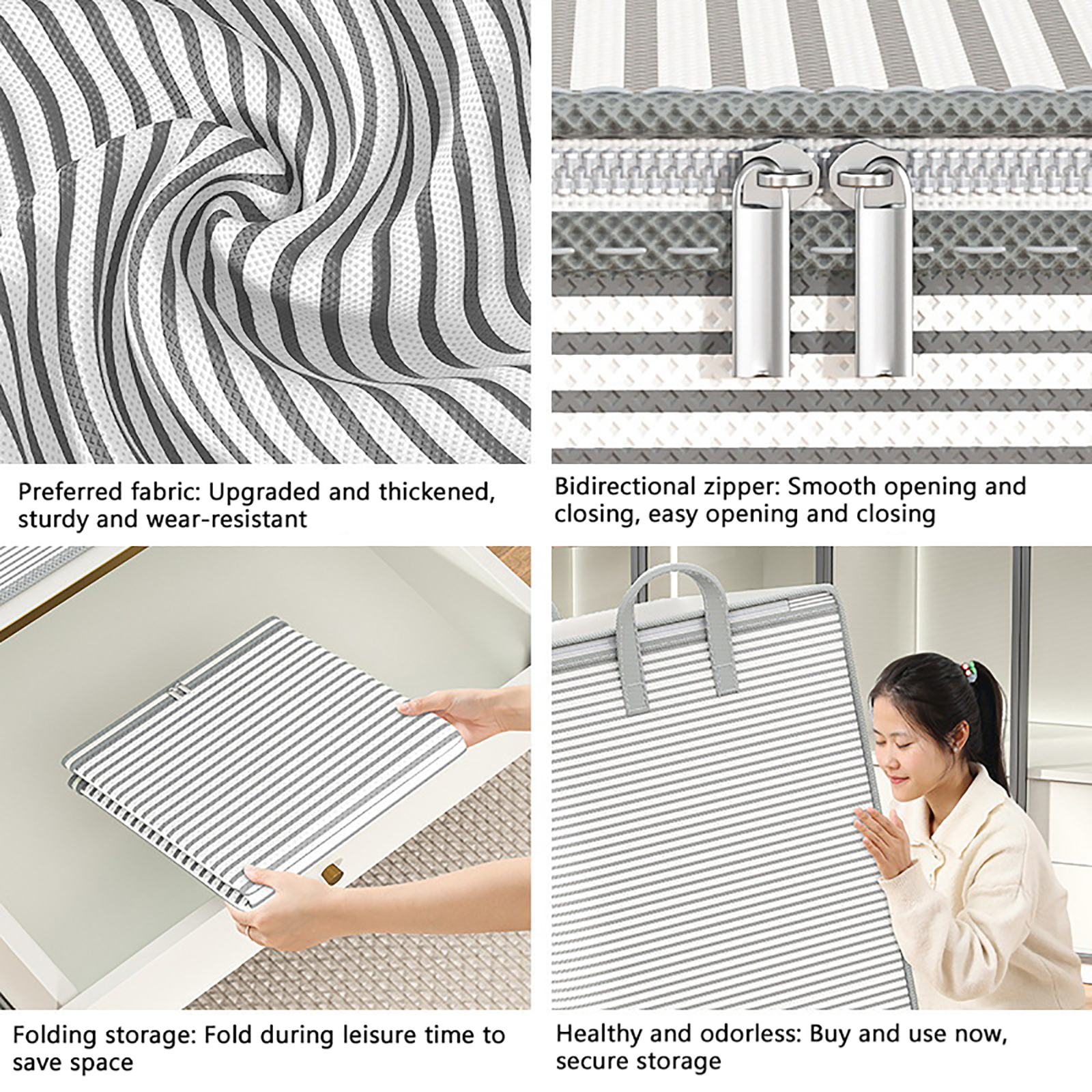 Preferred fabric: Upgraded and thickened, sturdy and wear-resistant

Bidirectional zipper: Smooth opening and closing, easy opening and closing

Folding storage: Fold during leisure time to save space

Healthy and odorless: Buy and use now, secure storage